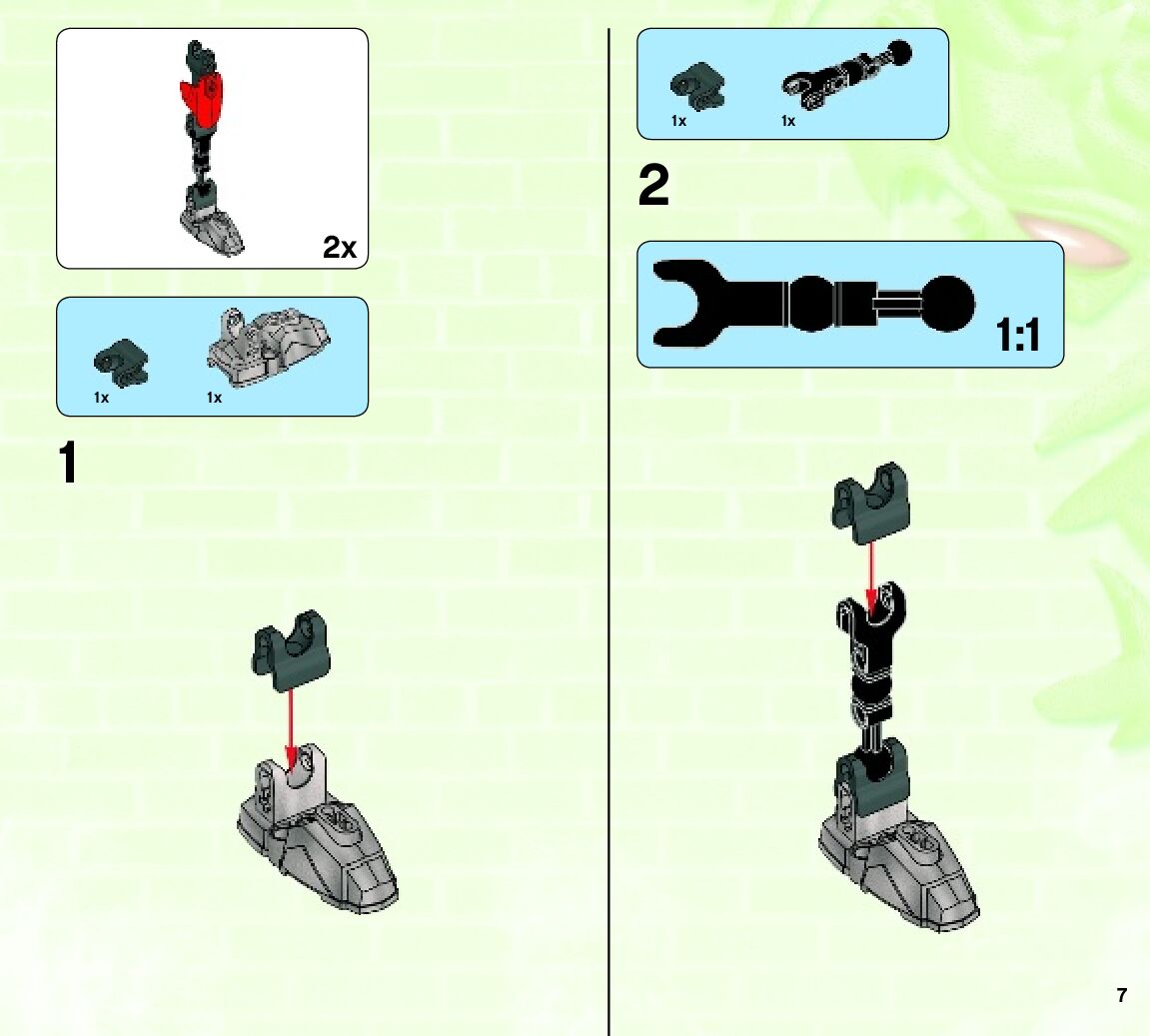 2x

1x 1x

1

1x 1x

2

1:1

7