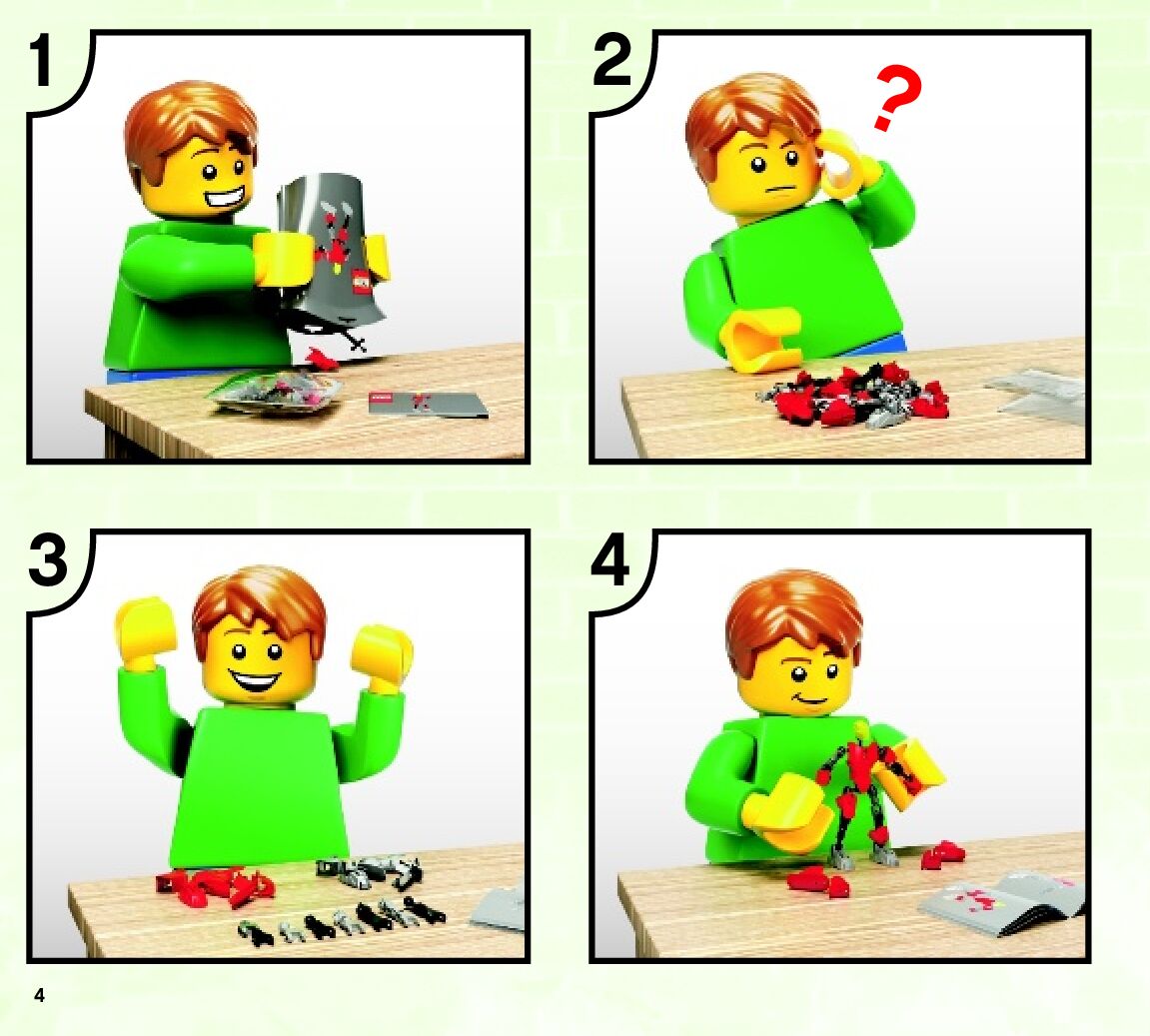 1

2

?

3

4

4