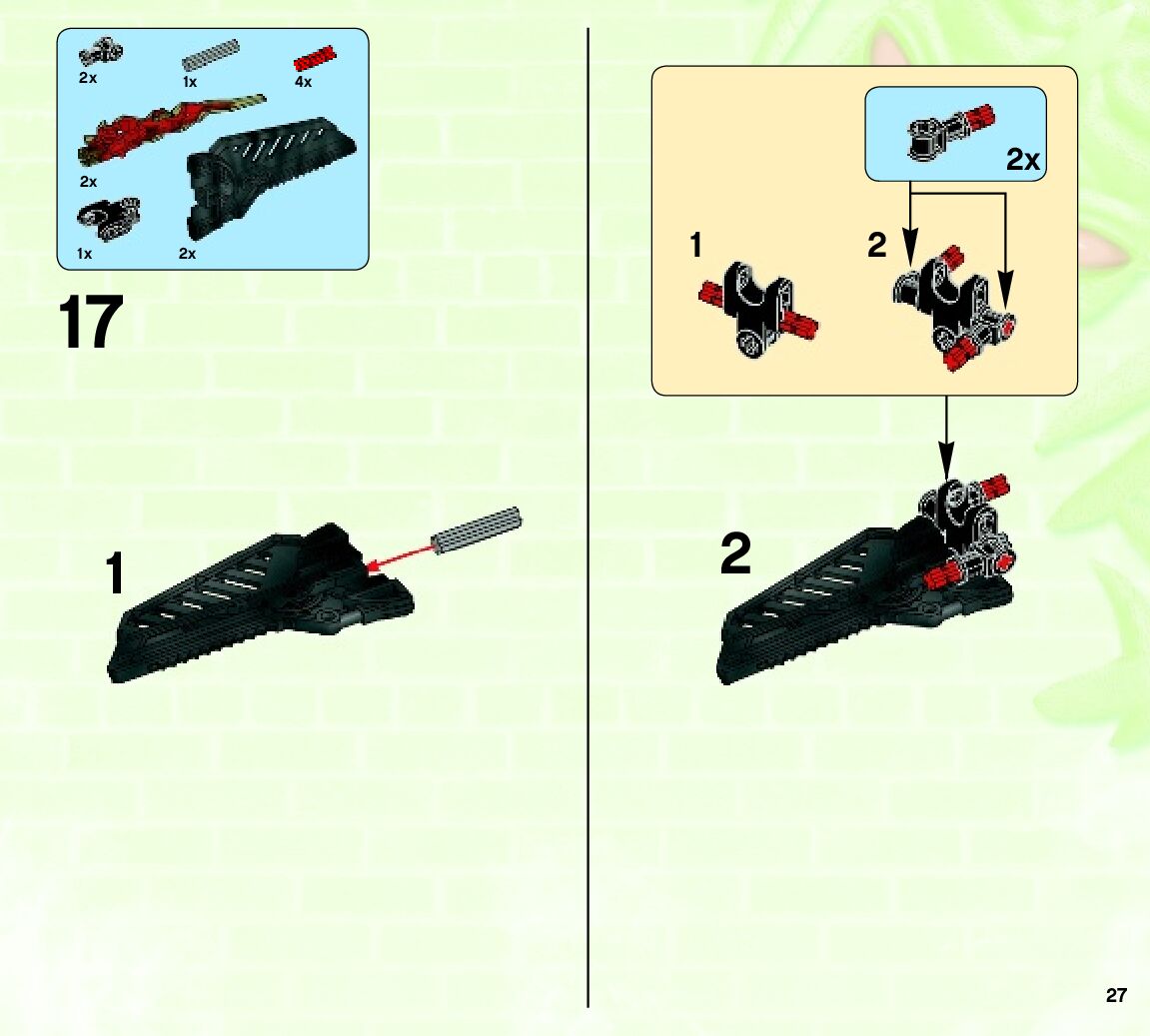 2x
1x
4x
2x
1x
2x

17

1

2x

1
2

2

27