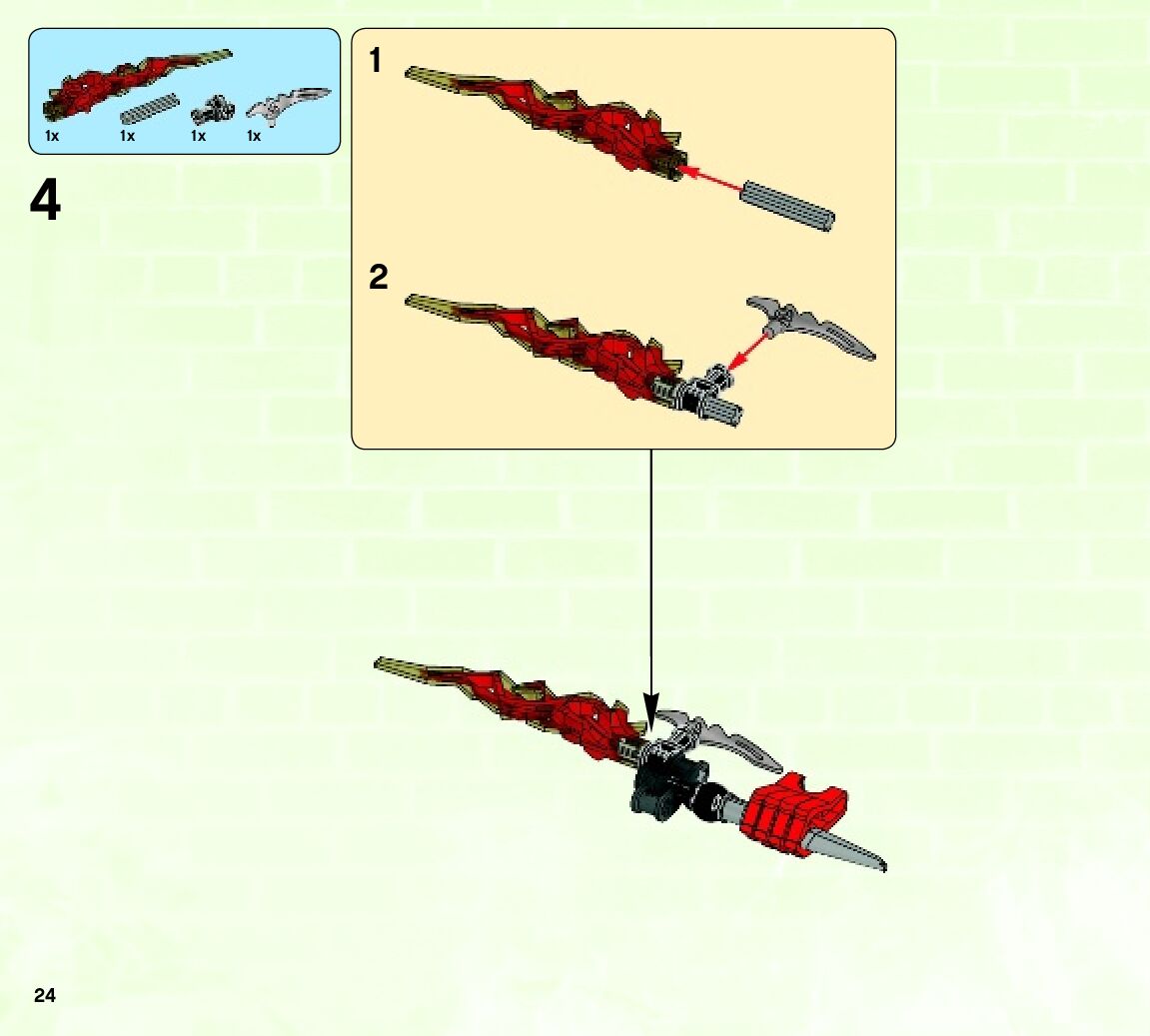 1x 1x 1x 1x

4

1

2

24