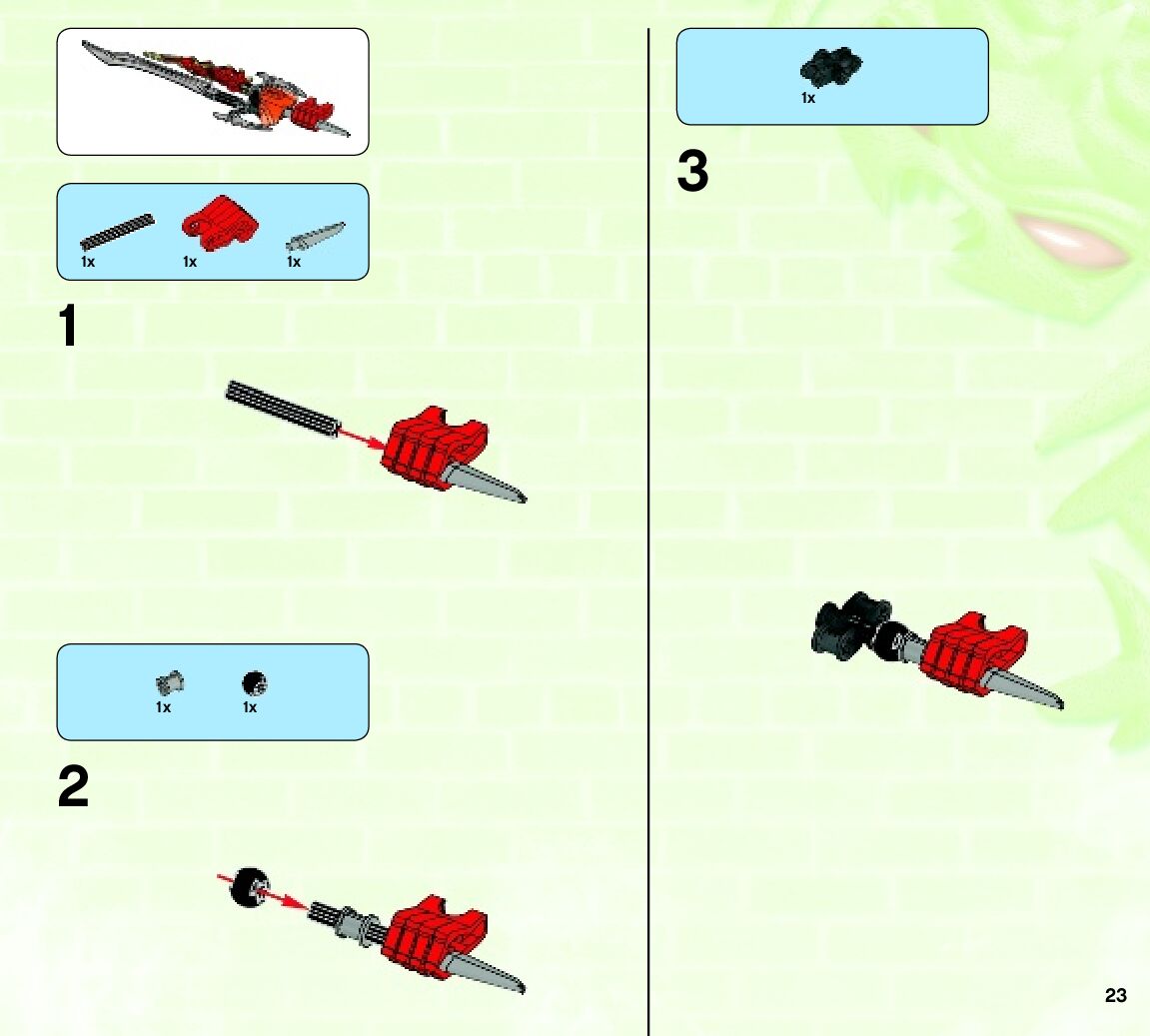 1x 1x 1x

1

1x 1x

2

1x

3

23