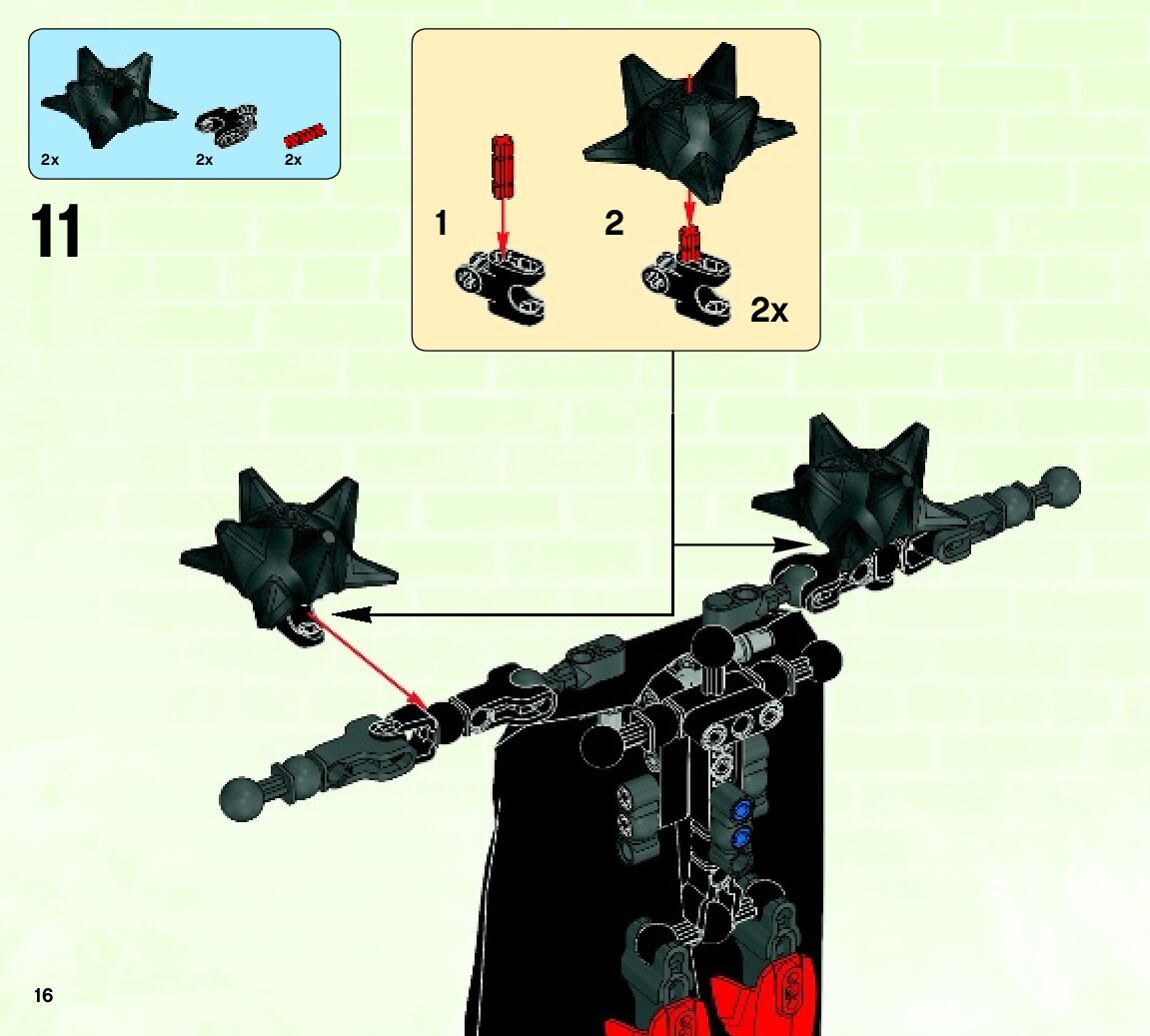 2x 2x 2x

11

1

2

2x

16