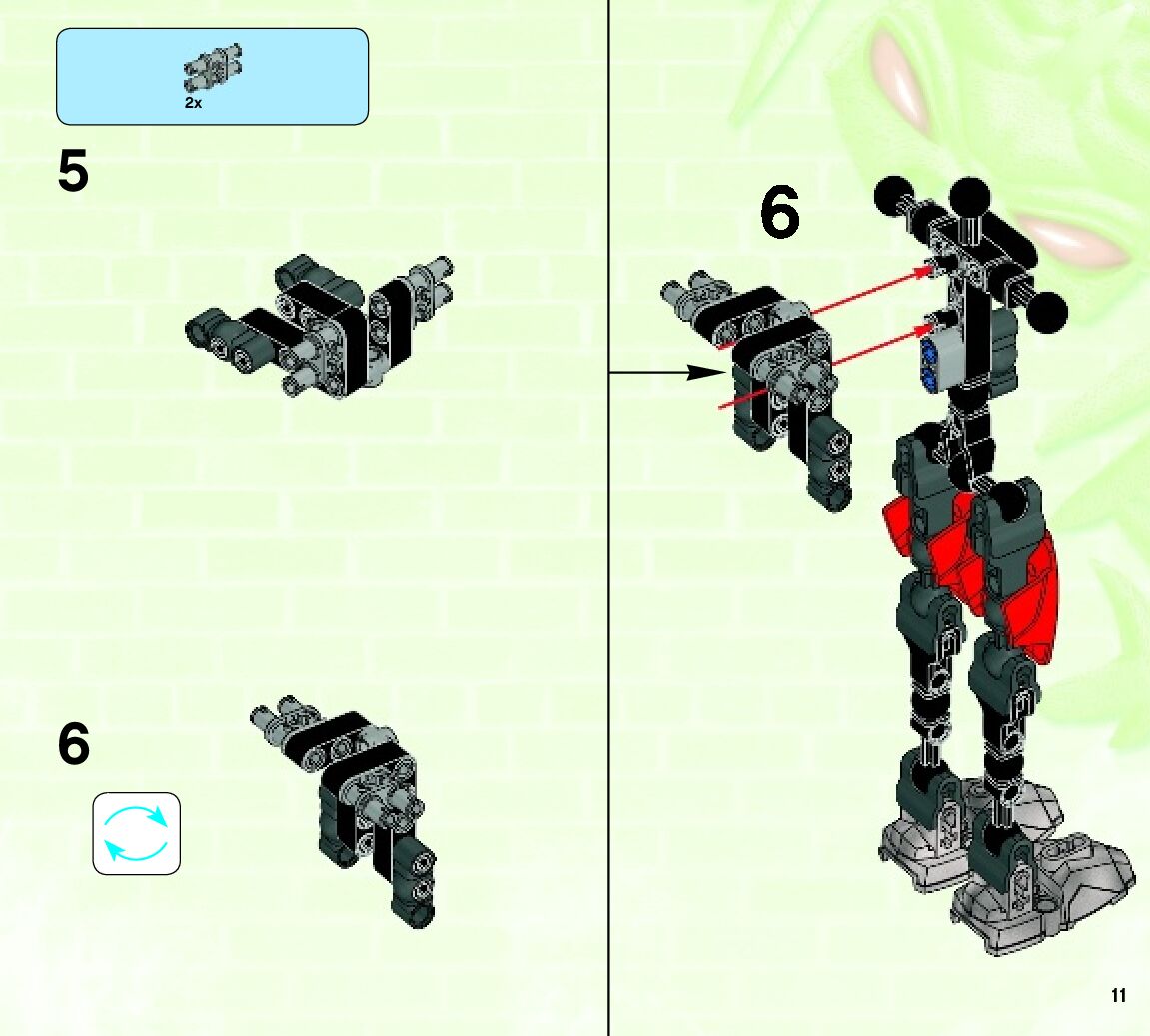 2x

5

6

6

11