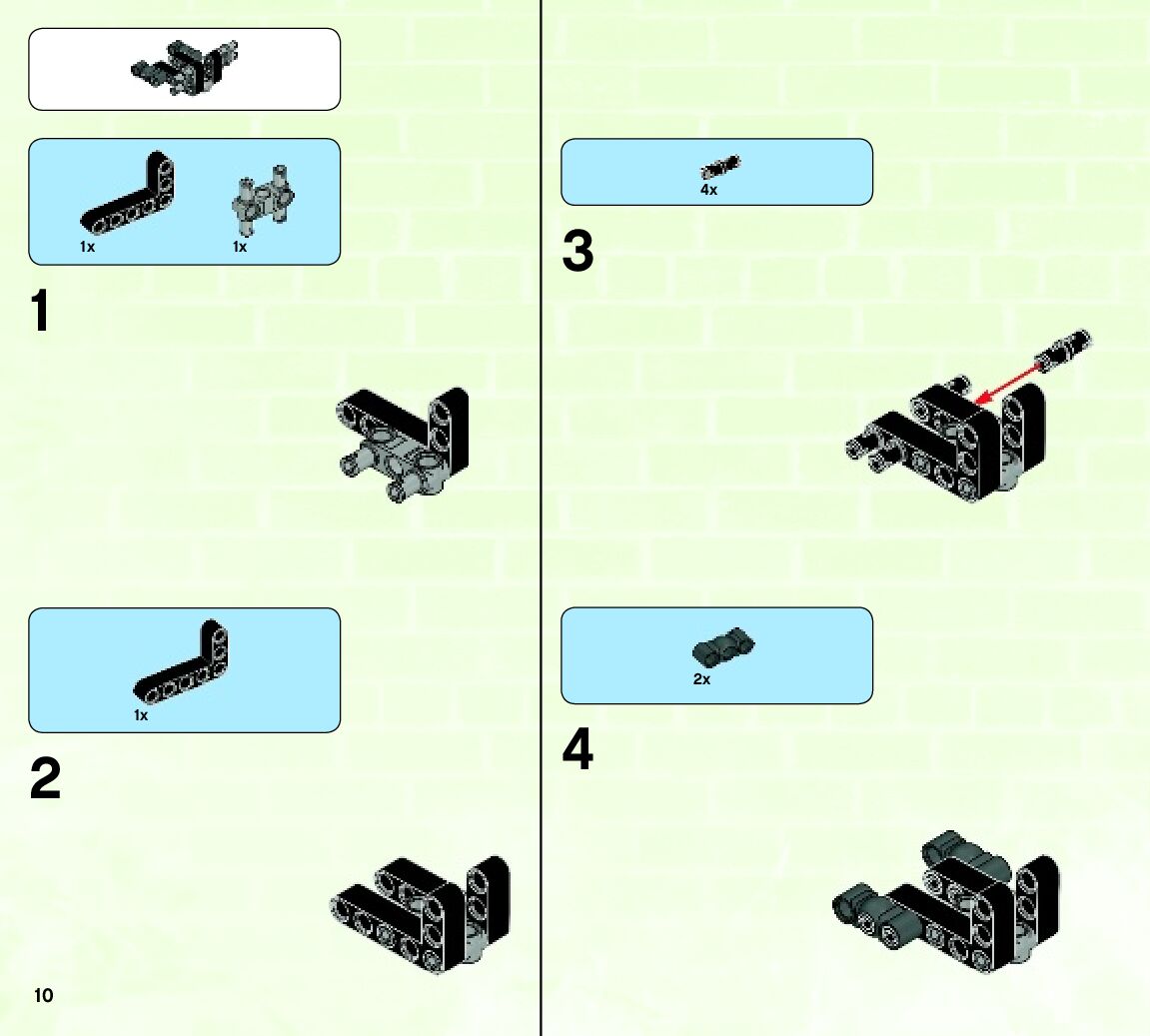 1x 1x

1

1x

2

10

4x

3

2x

4