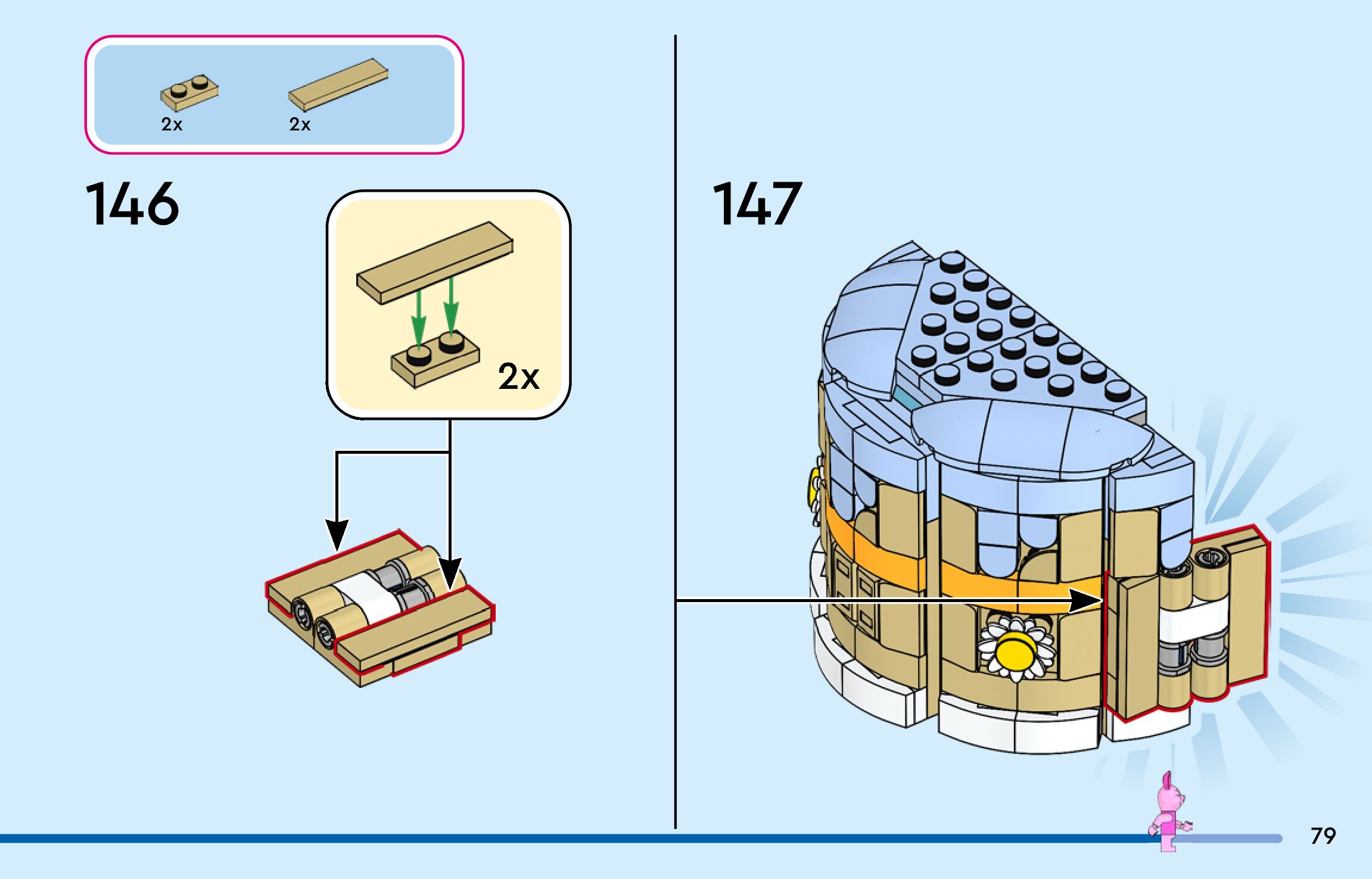 2x 2x

146

2x

147

79