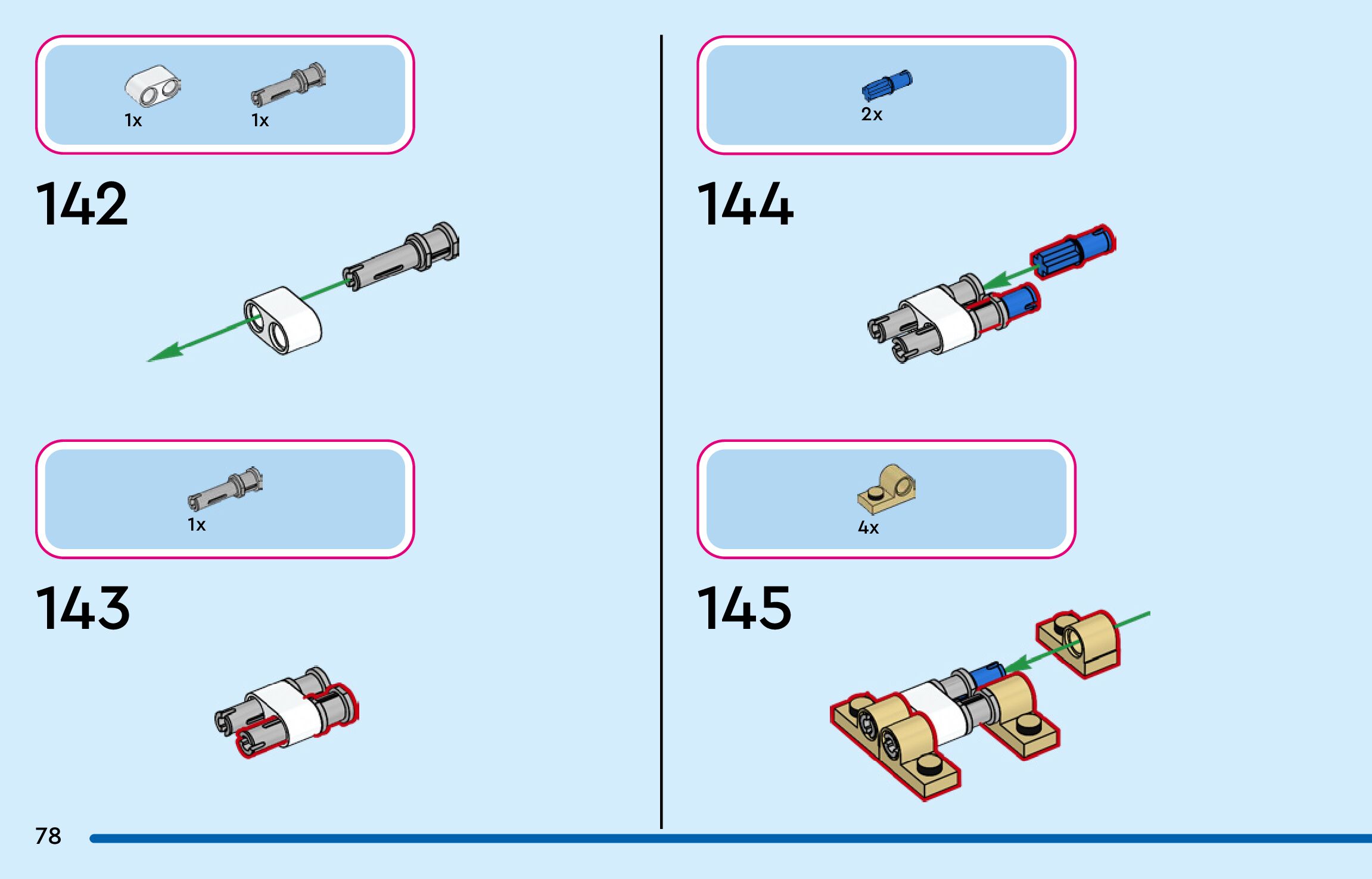 1x 1x

142

1x

143

2x

144

4x

145

78