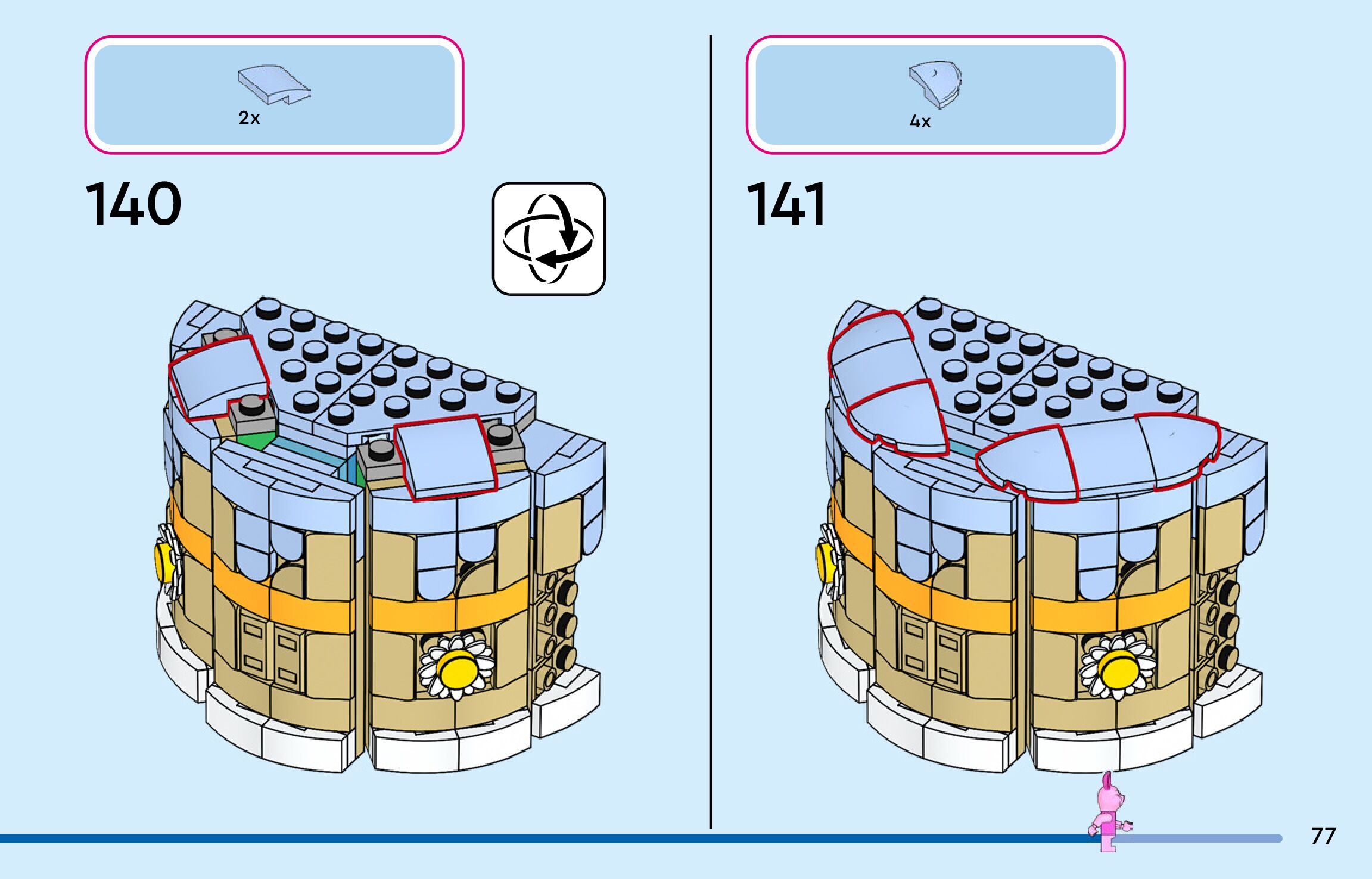 2x

140

4x

141

77