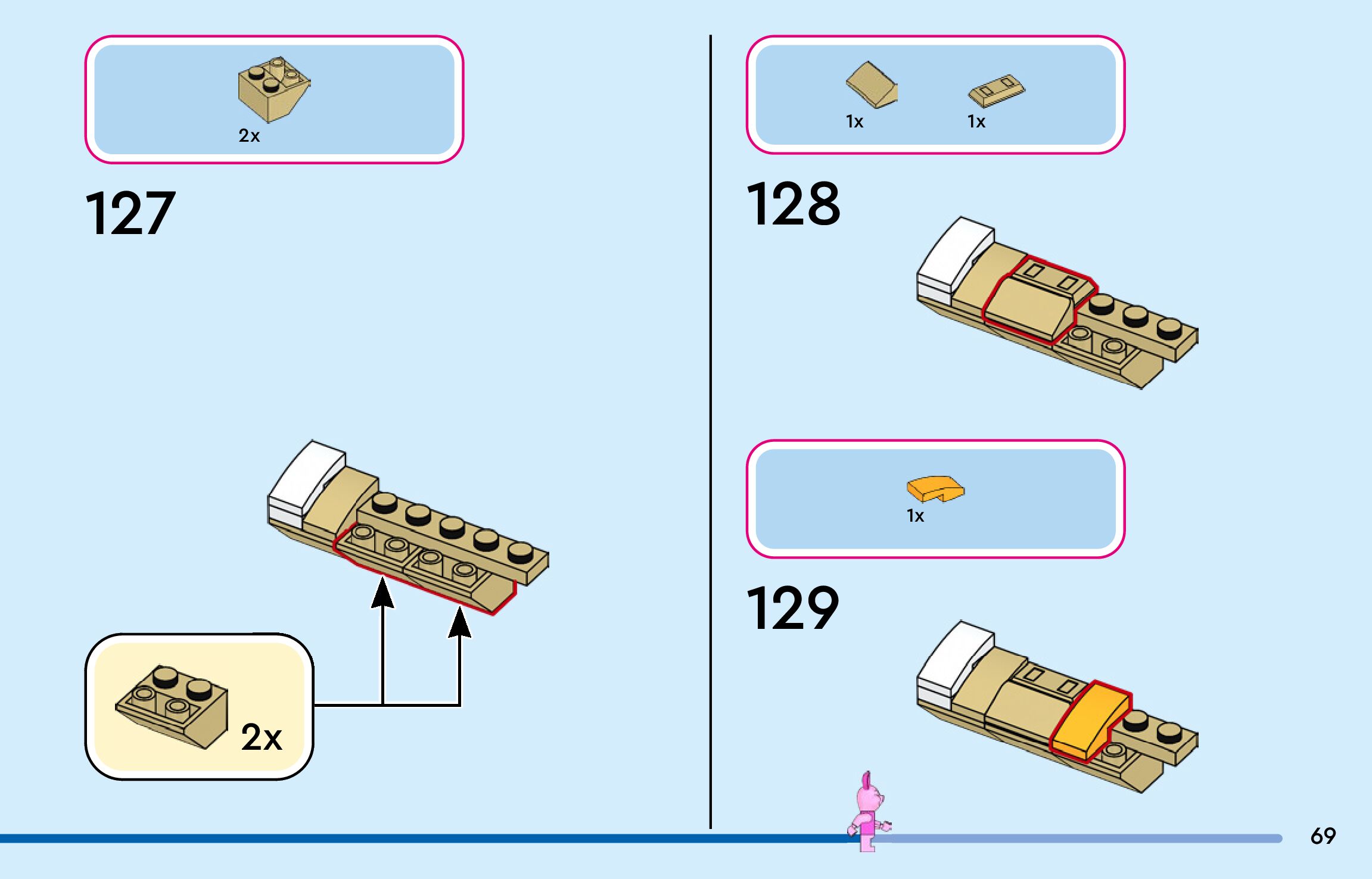 2x

127

2x

1x 1x

128

1x

129

69