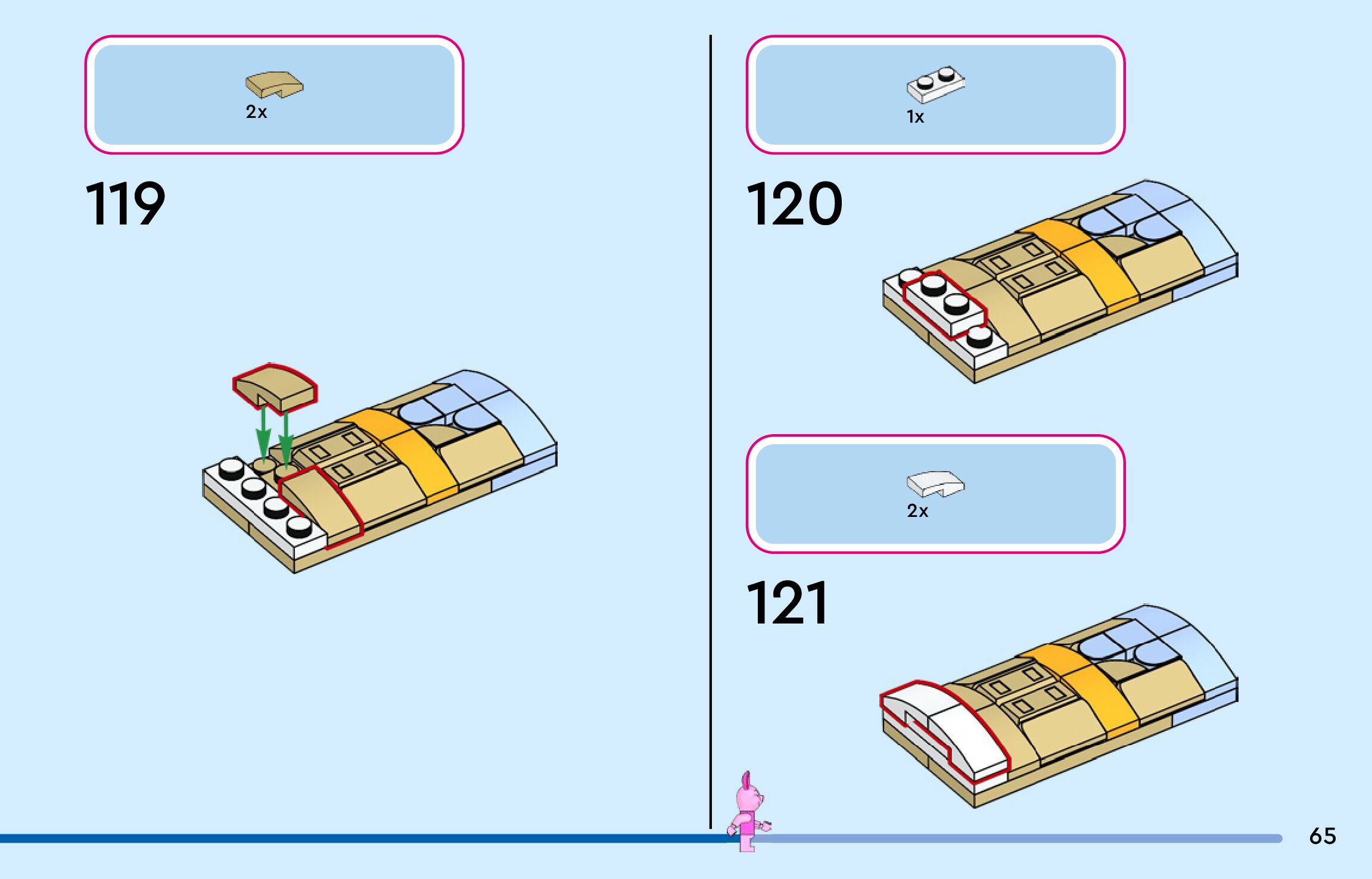 2x

119

1x

120

2x

121

65