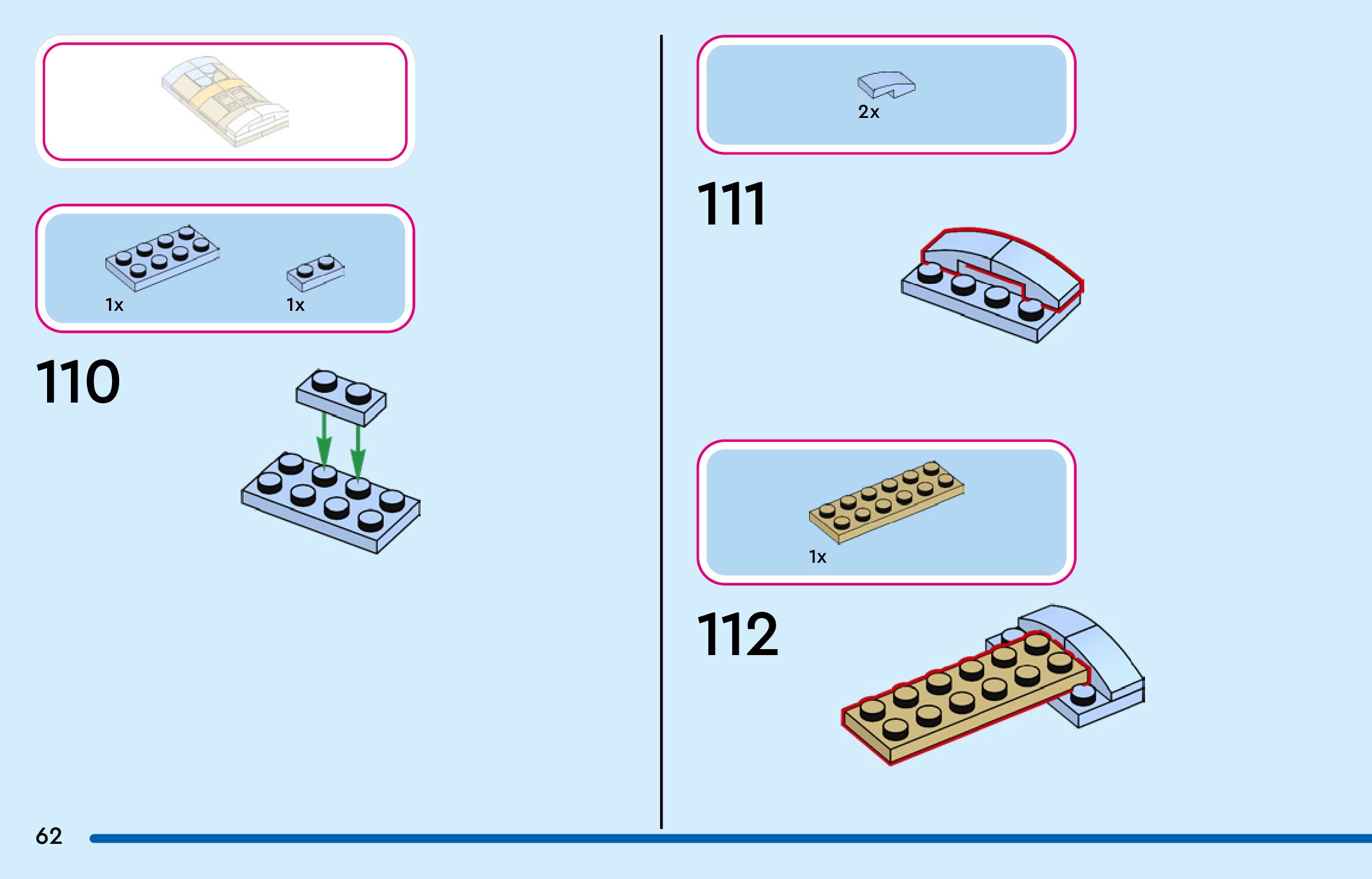 1x
1x
110
2x
111
1x
112
62