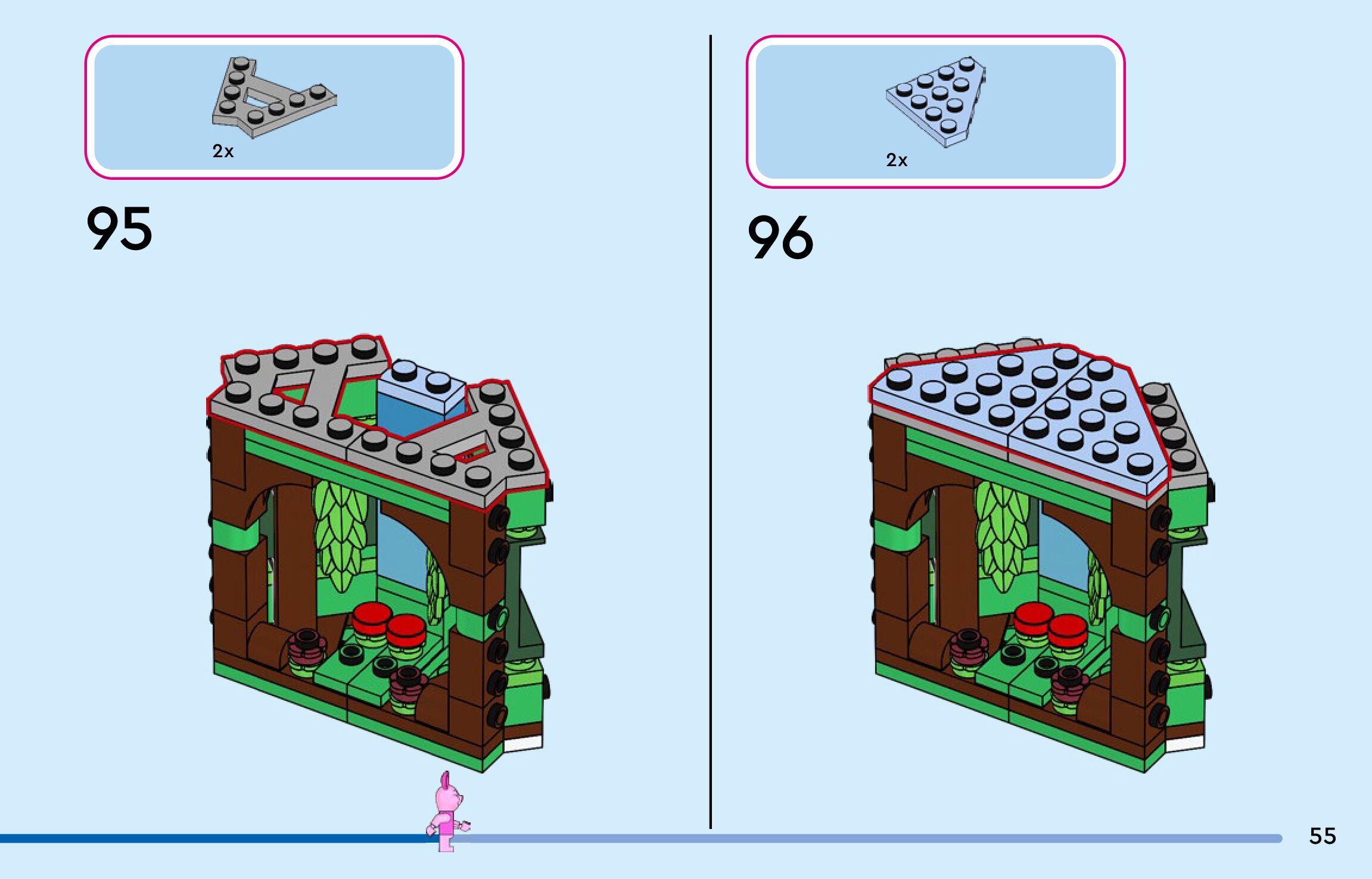 2x

95

2x

96

55