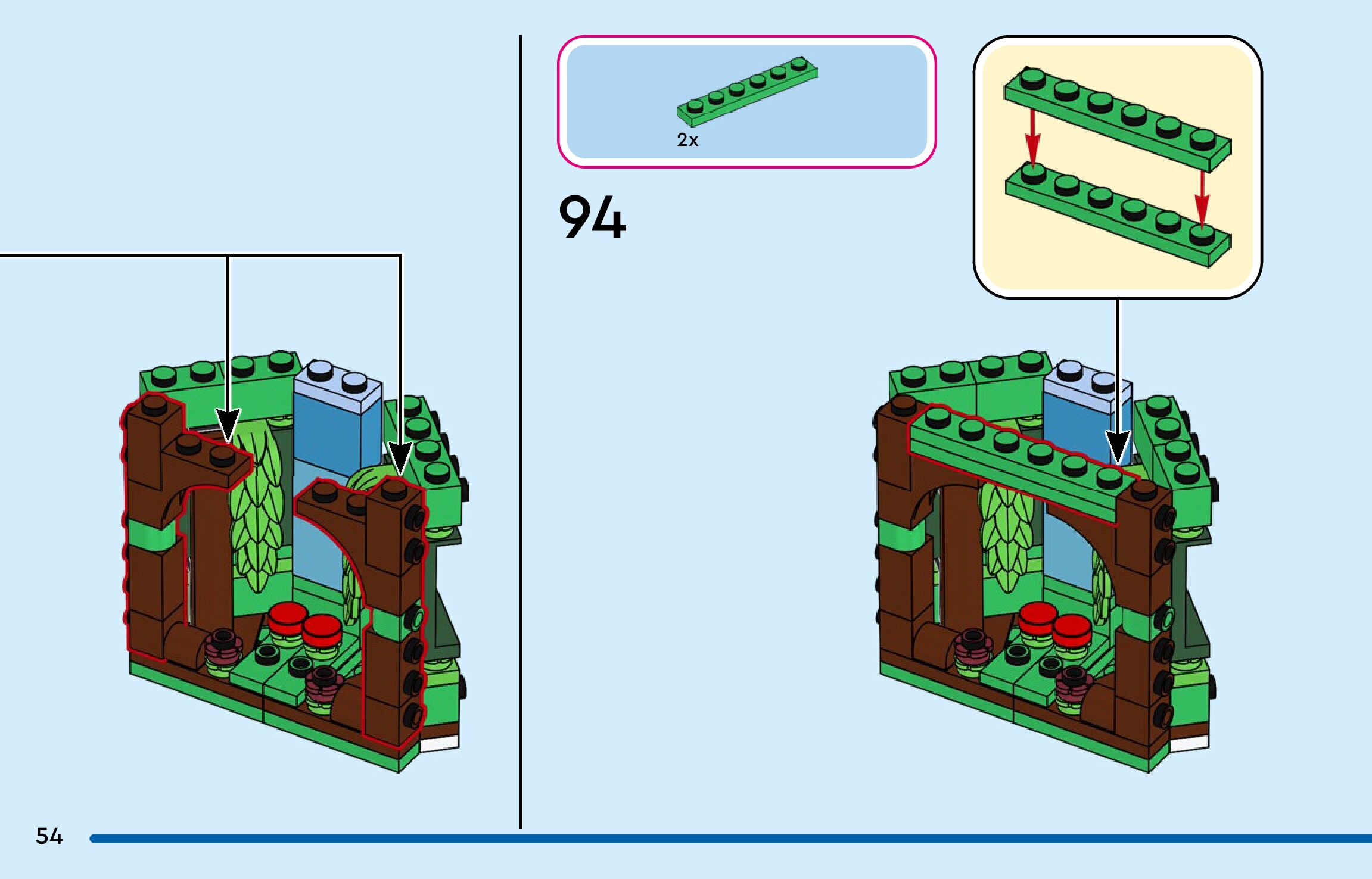 2x

94

54