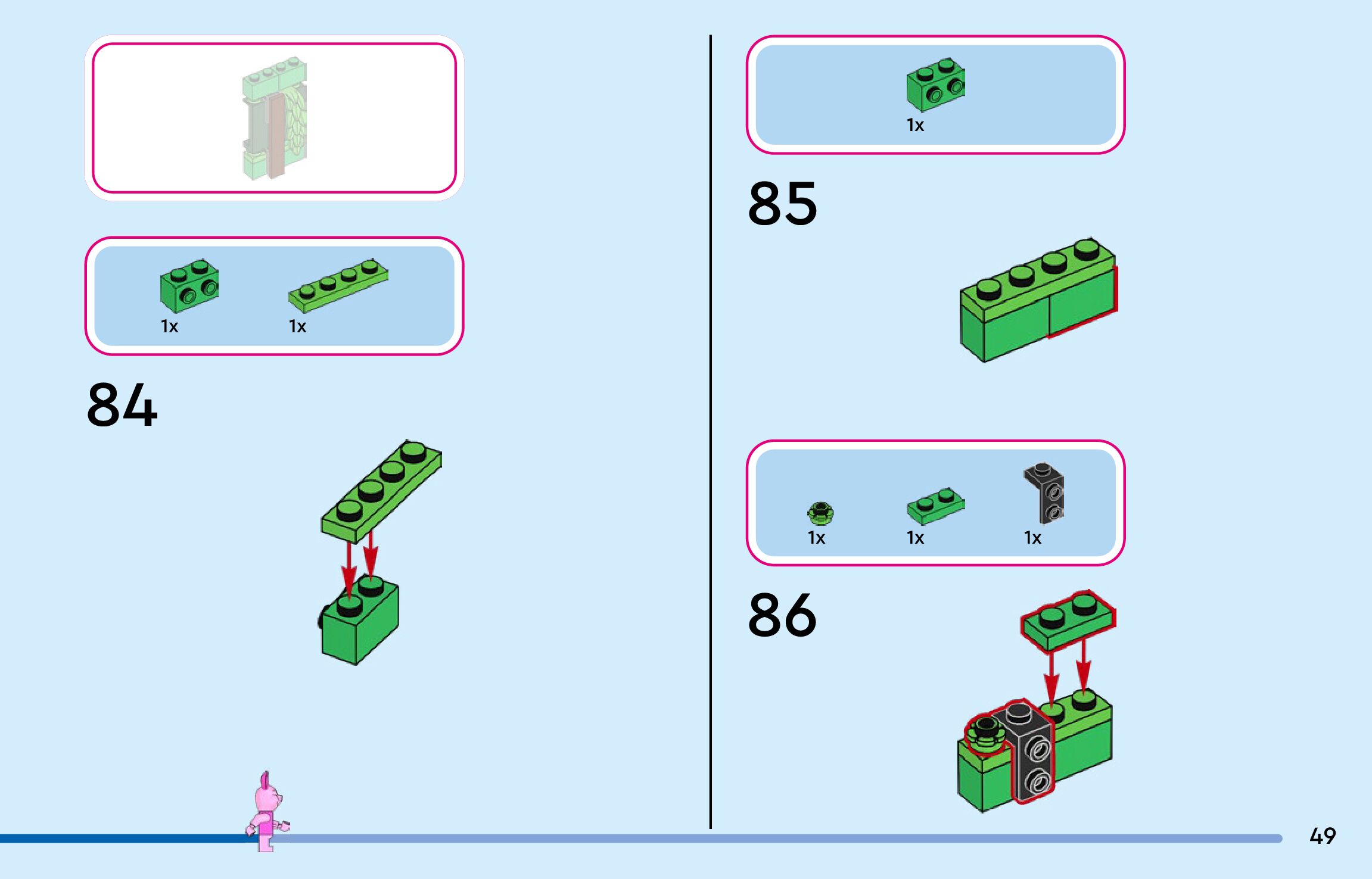 1x 1x

84

1x

85

1x 1x 1x

86

49