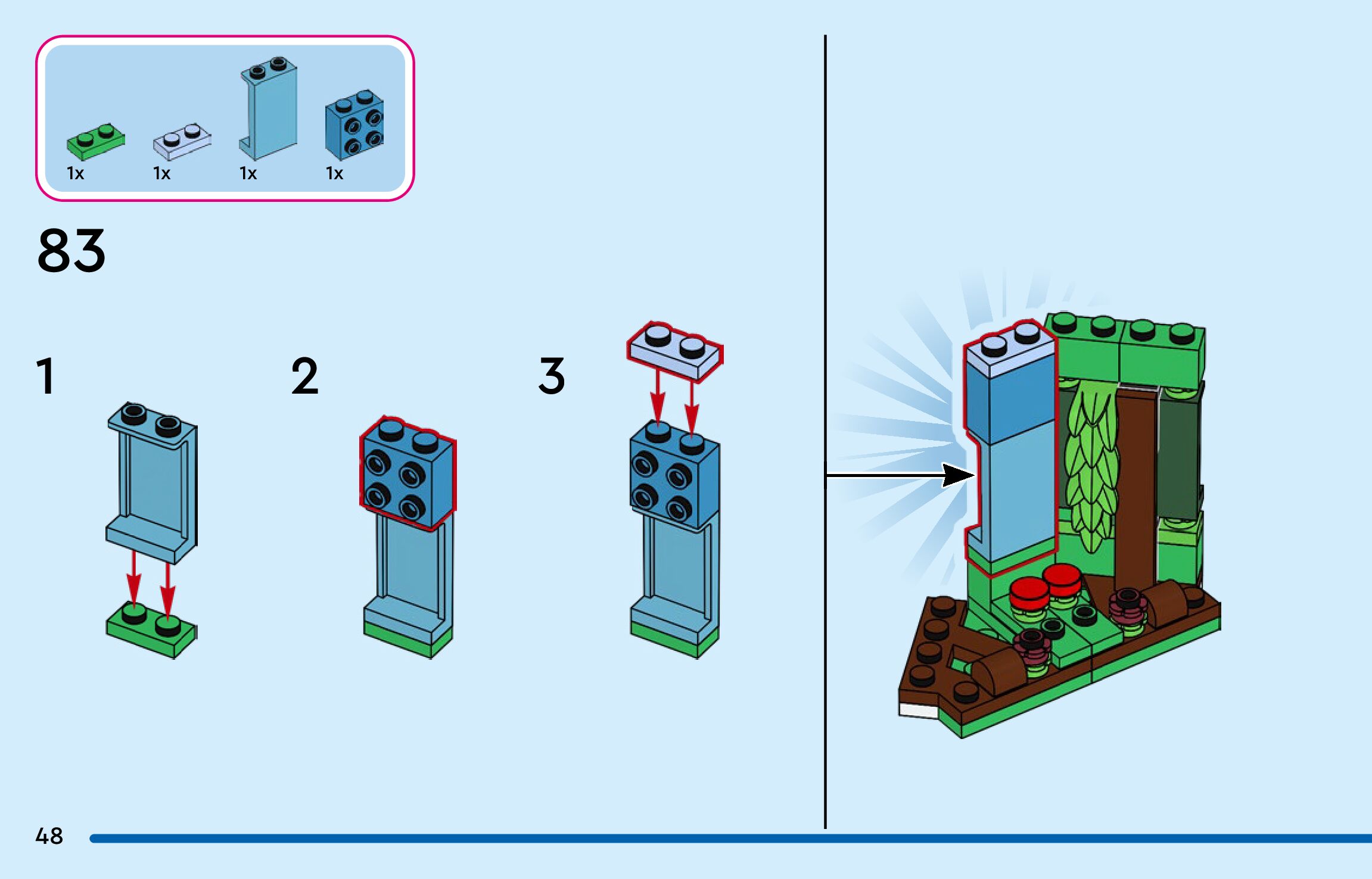 1x 1x 1x 1x

83

1

2

3

48