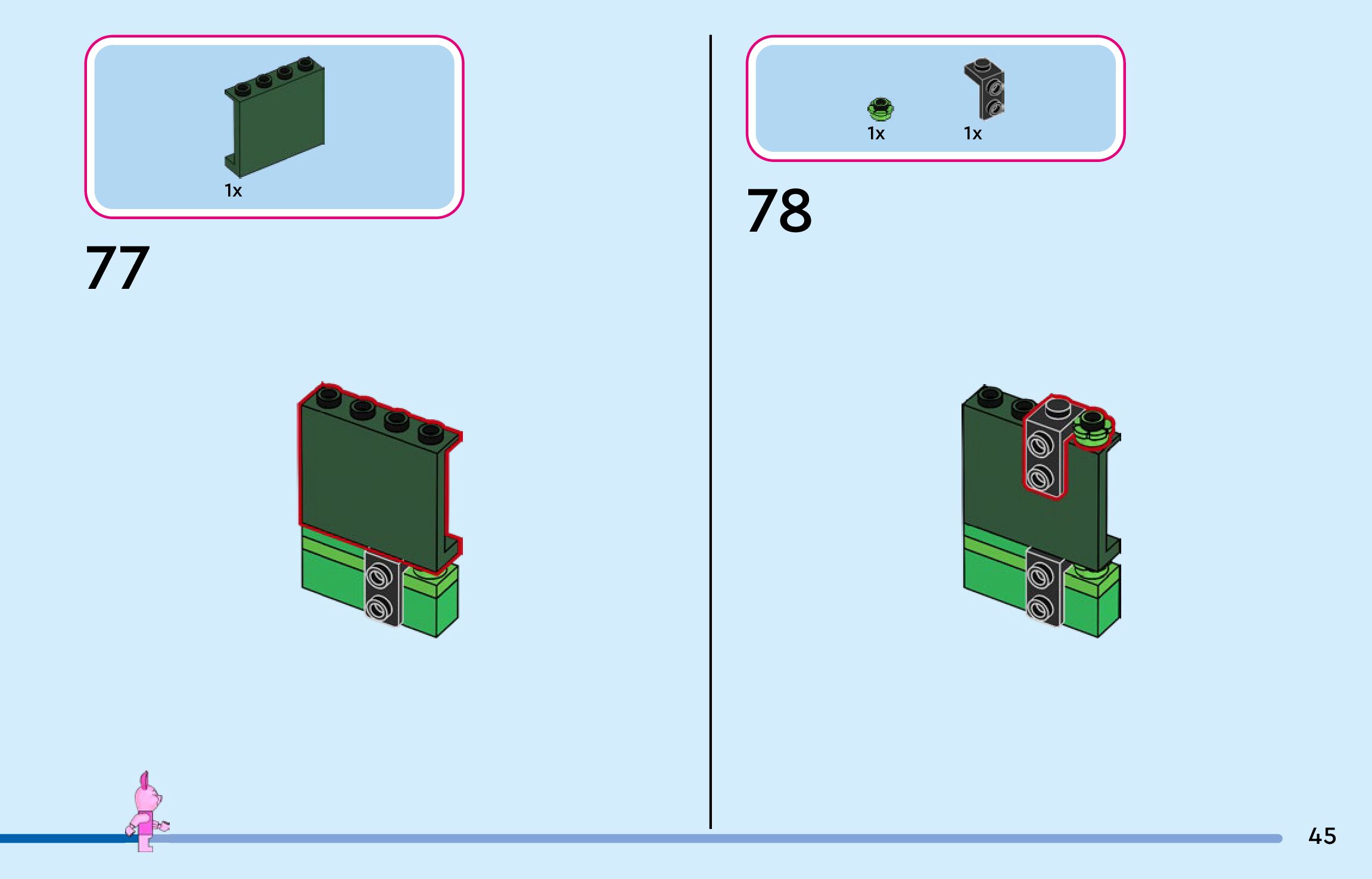 1x

77

1x

1x

78

45