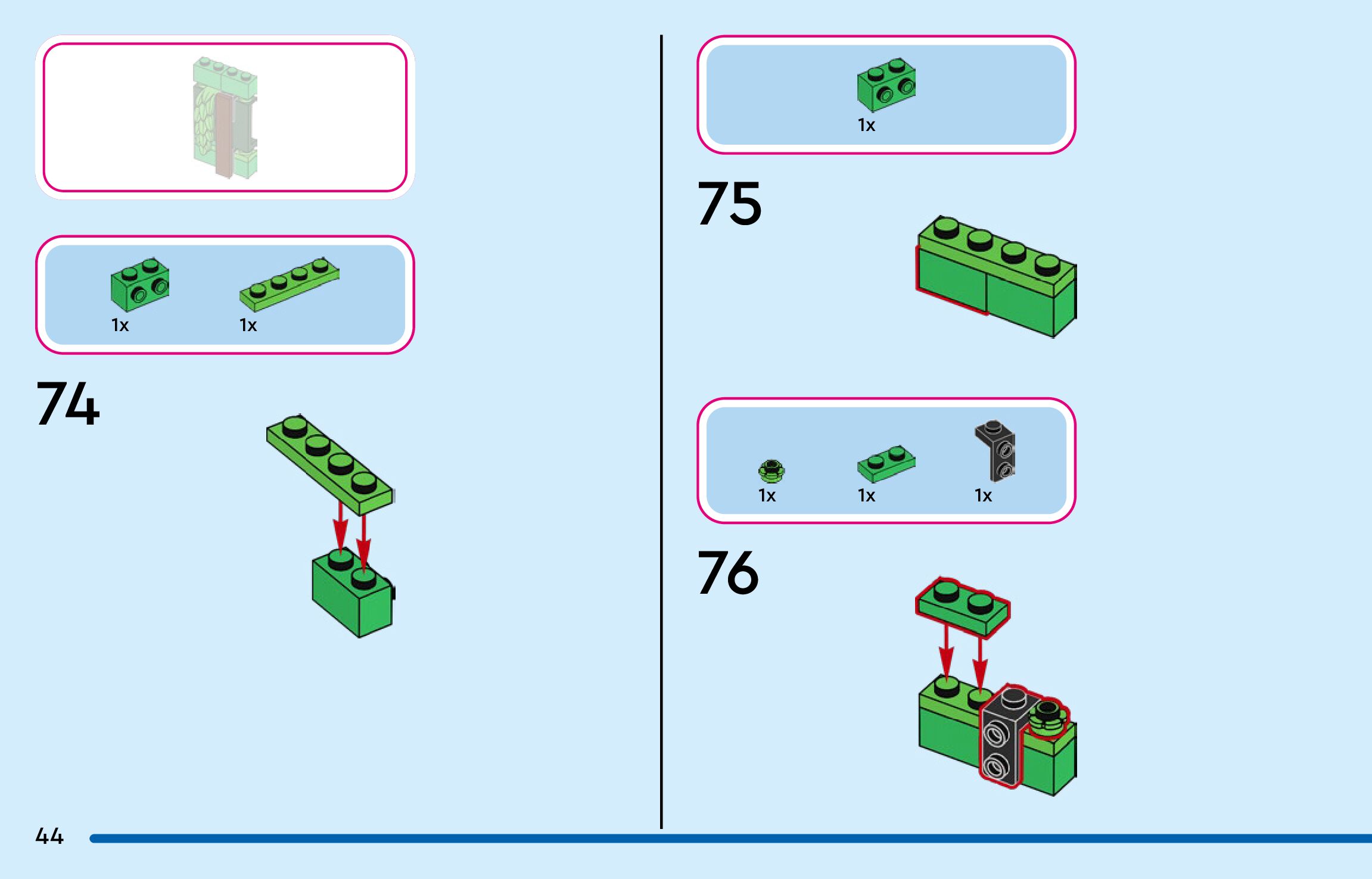 1x 1x

74

1x

75

1x 1x 1x

76

44