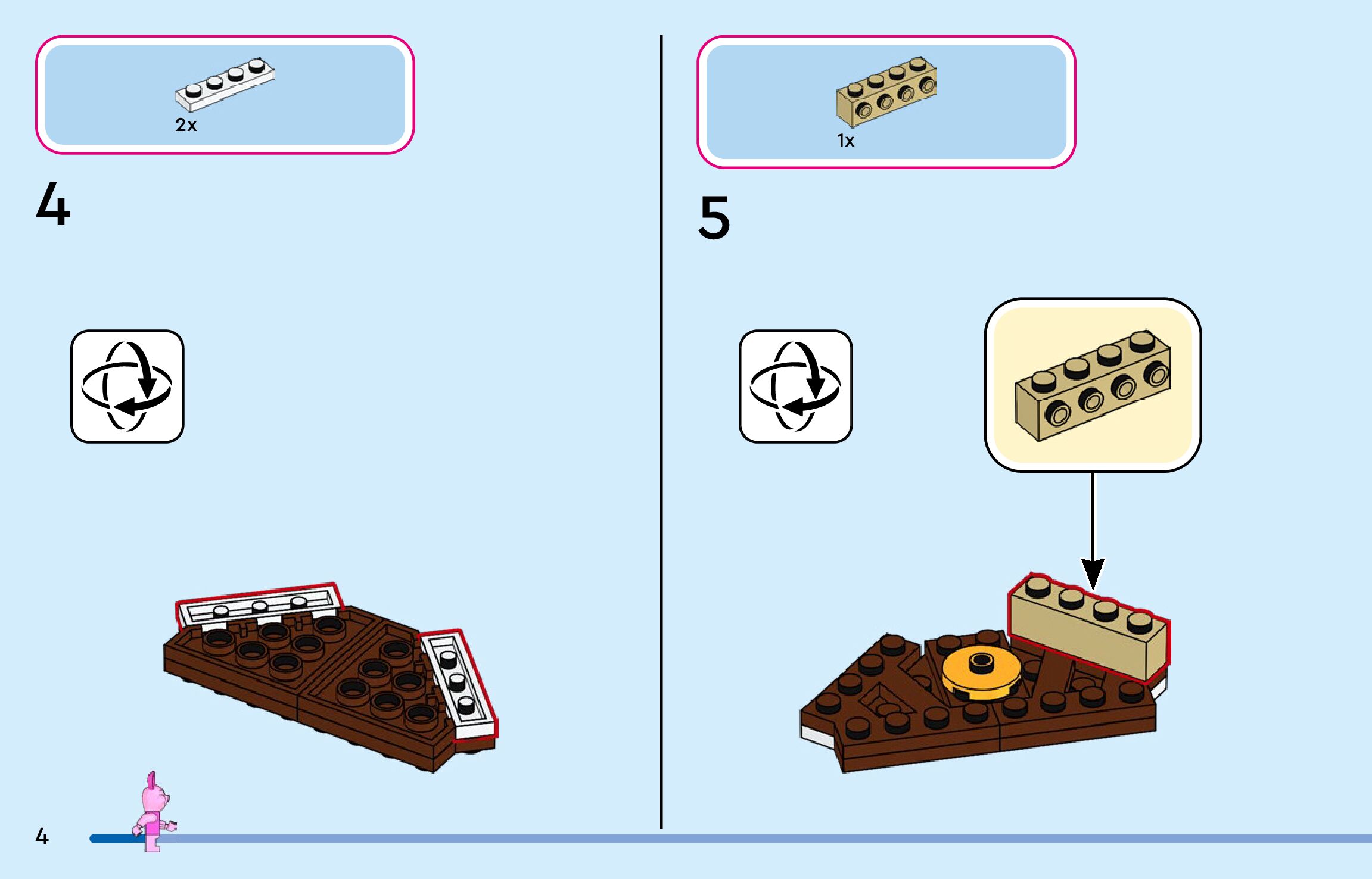 2x

4

1x

5

4