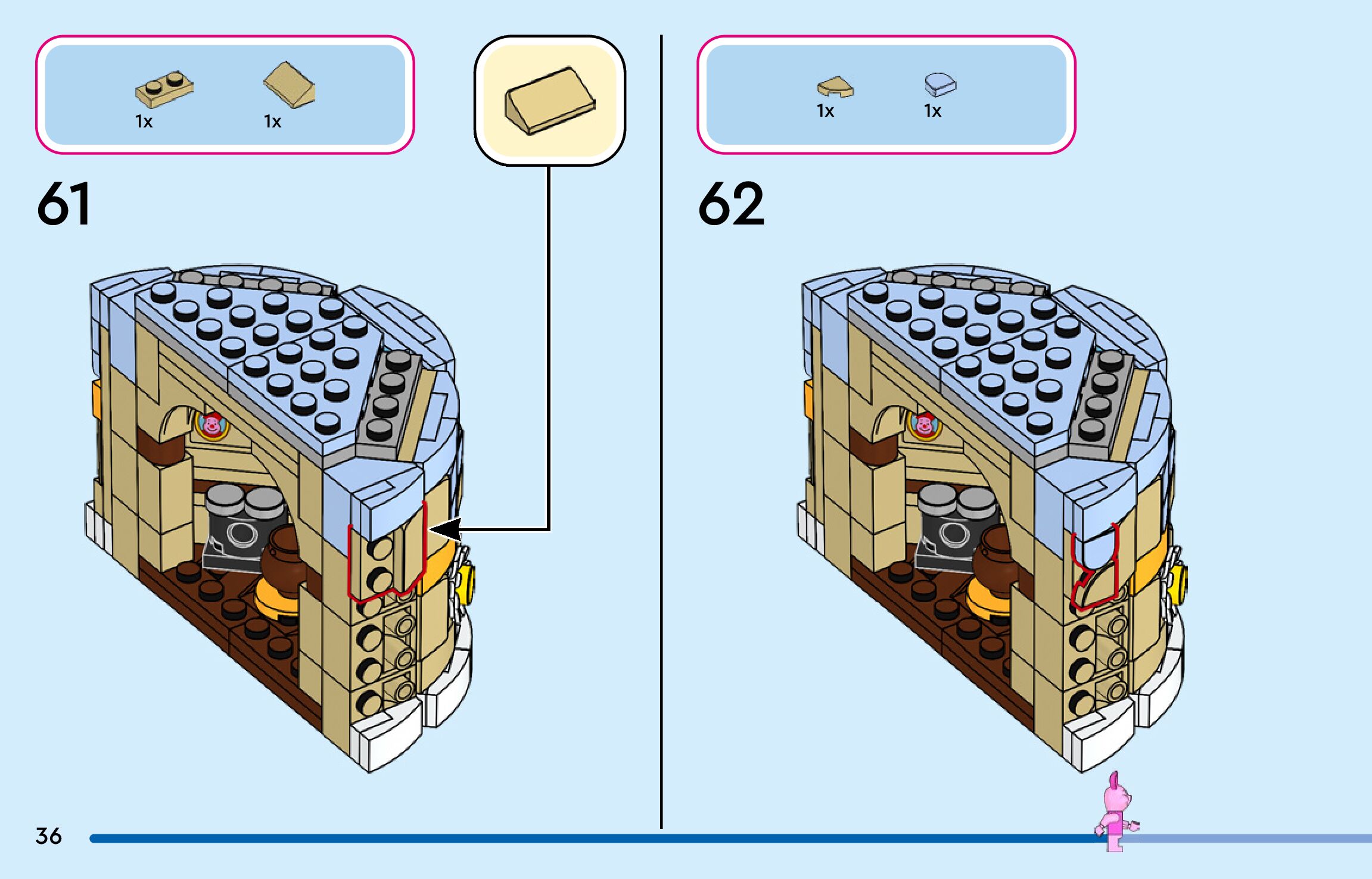 1x 1x

61

1x 1x

62

36