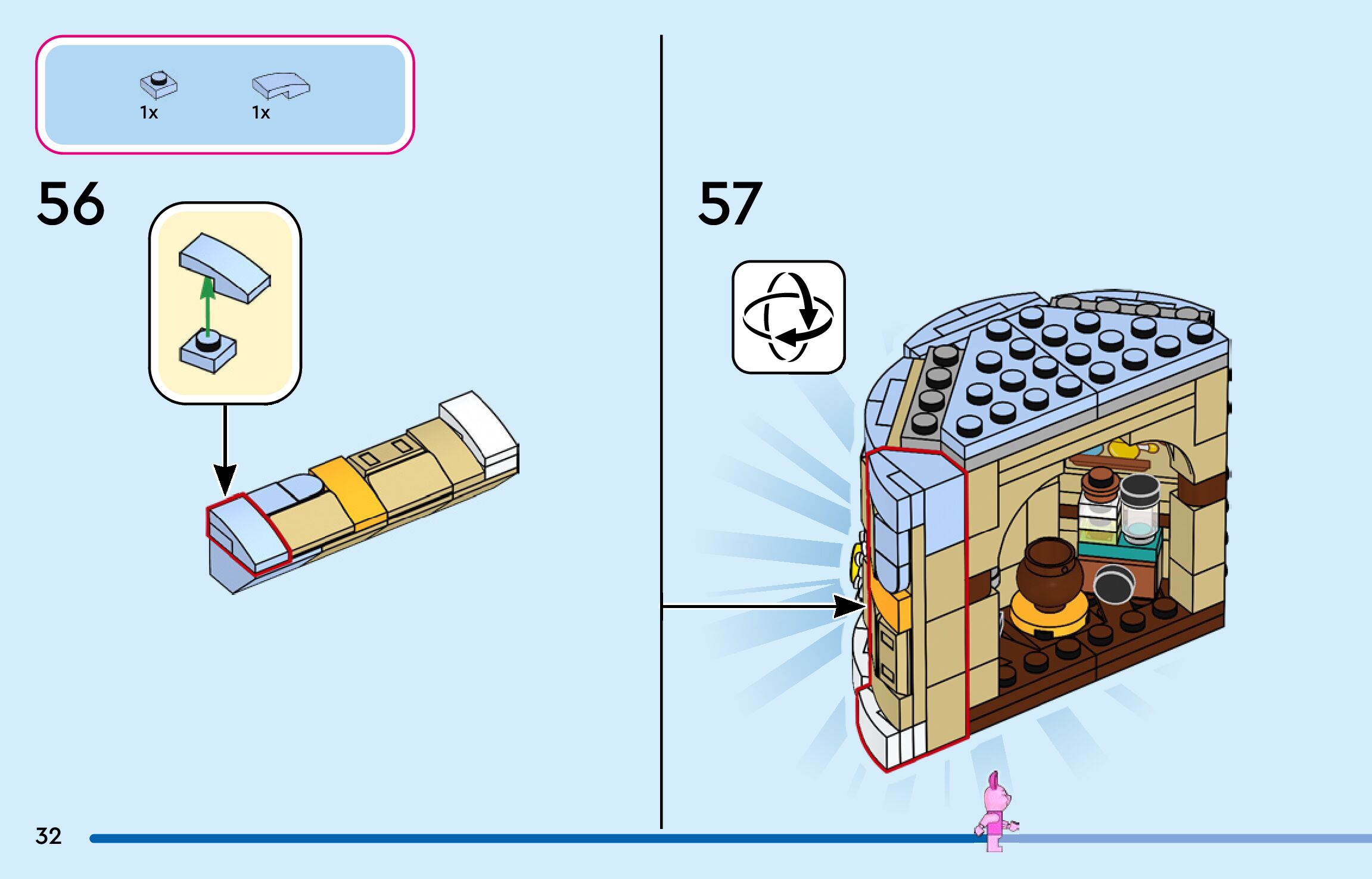 1x 1x

56

57

32