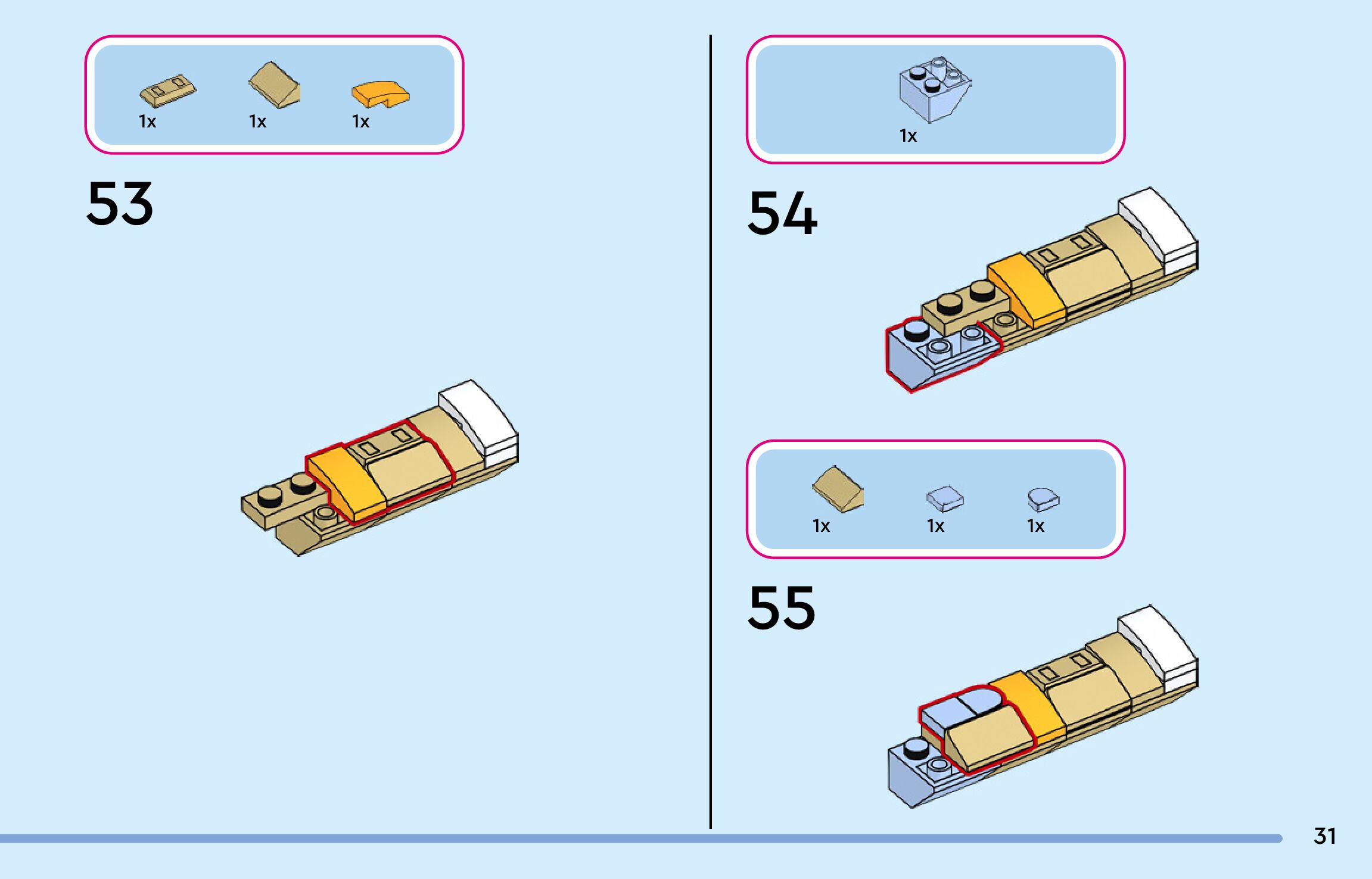 1x 1x 1x

53

1x

54

1x 1x 1x

55

31