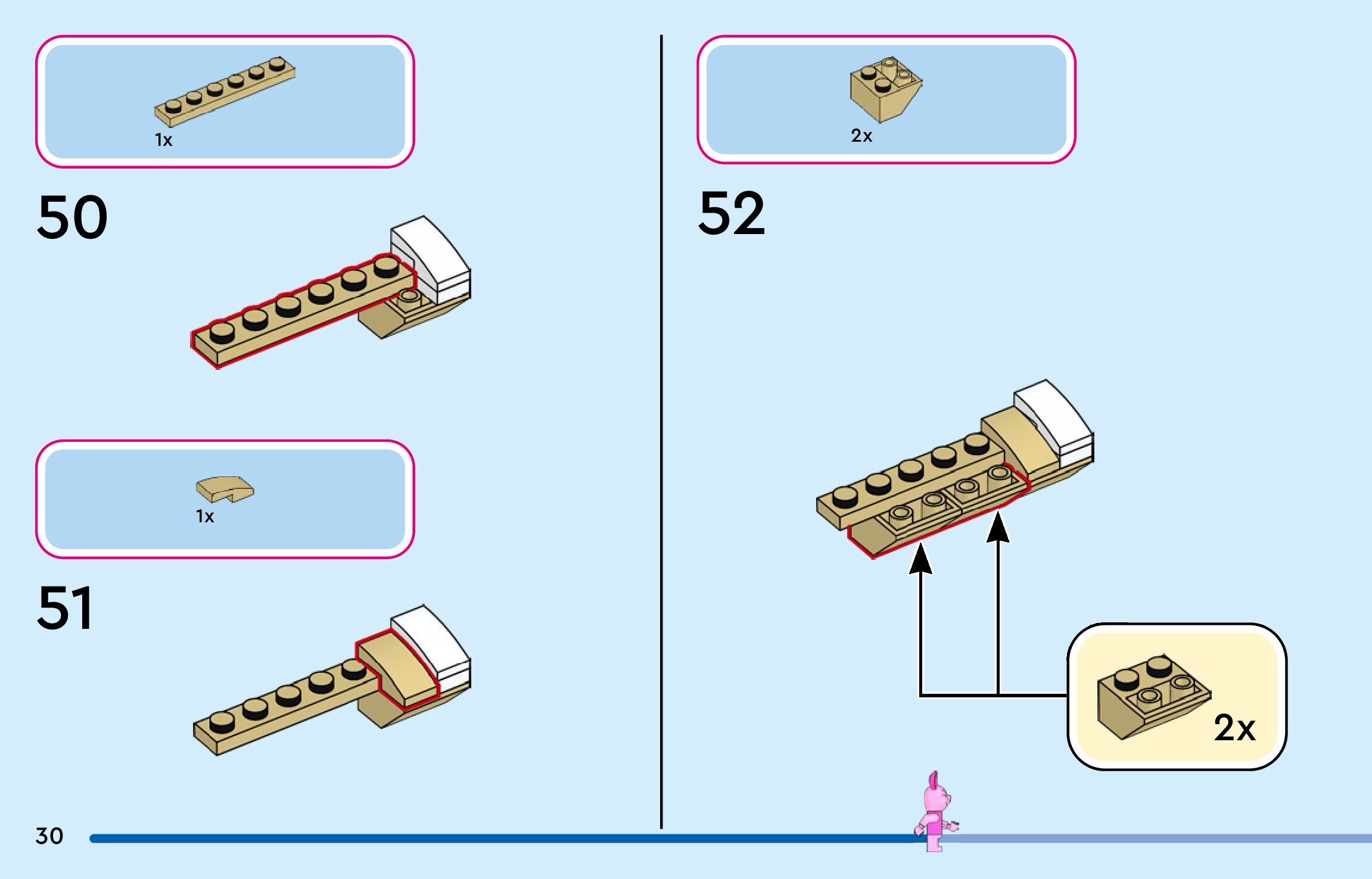 1x

50

1x

51

2x

52

2x

30