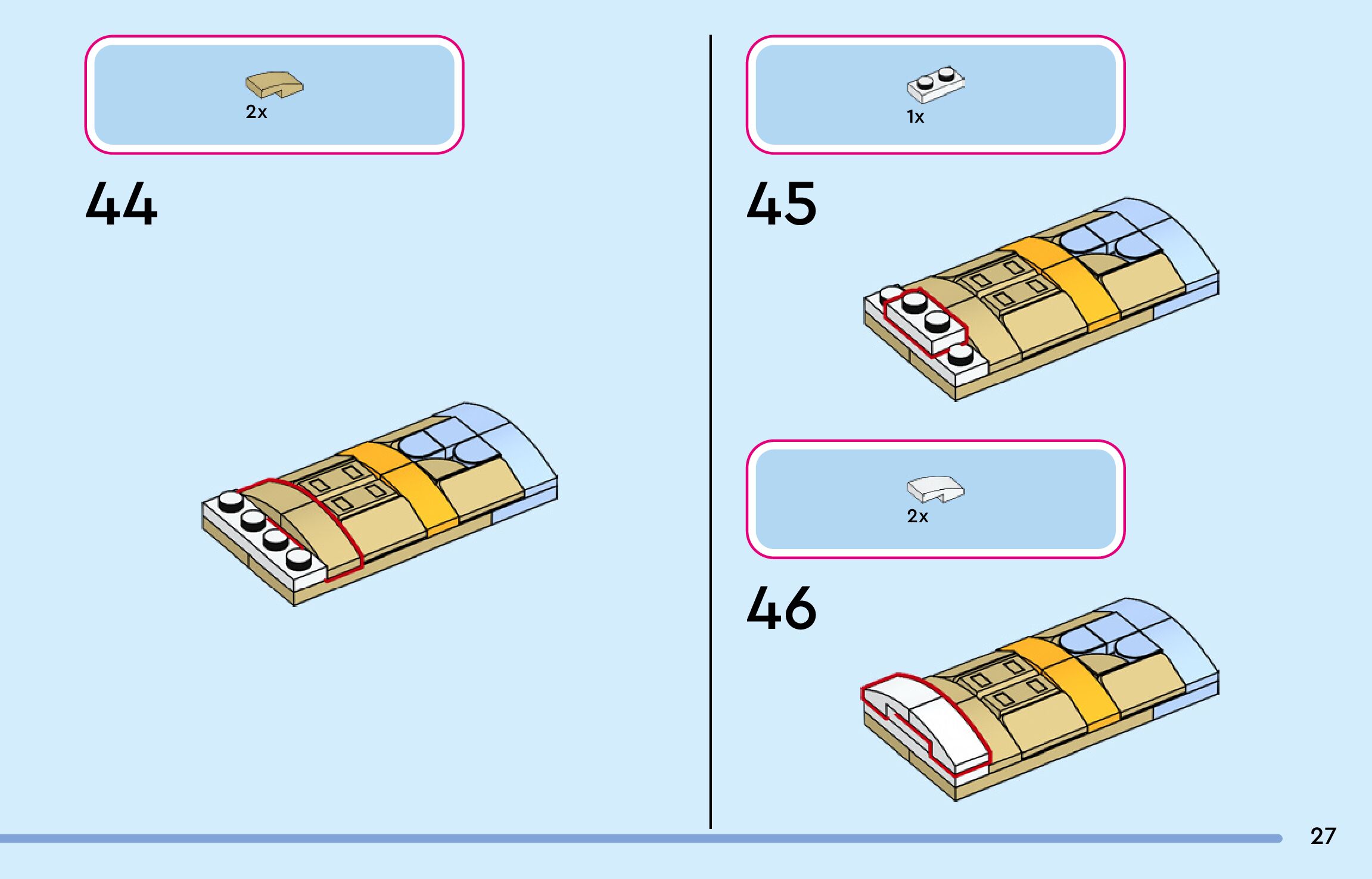 2x

44

1x

45

2x

46

27