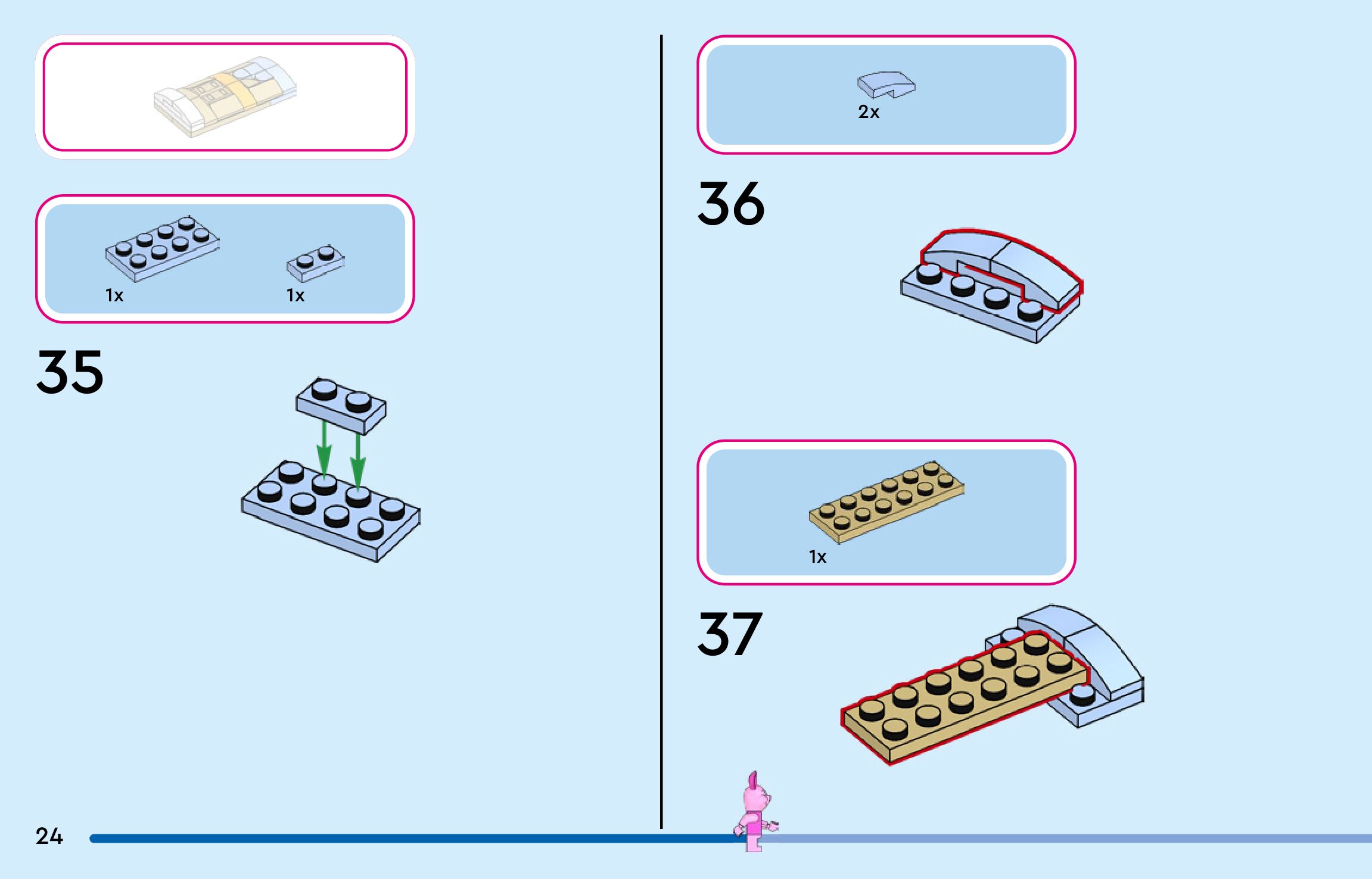 1x

1x

35

2x

36

1x

37

24