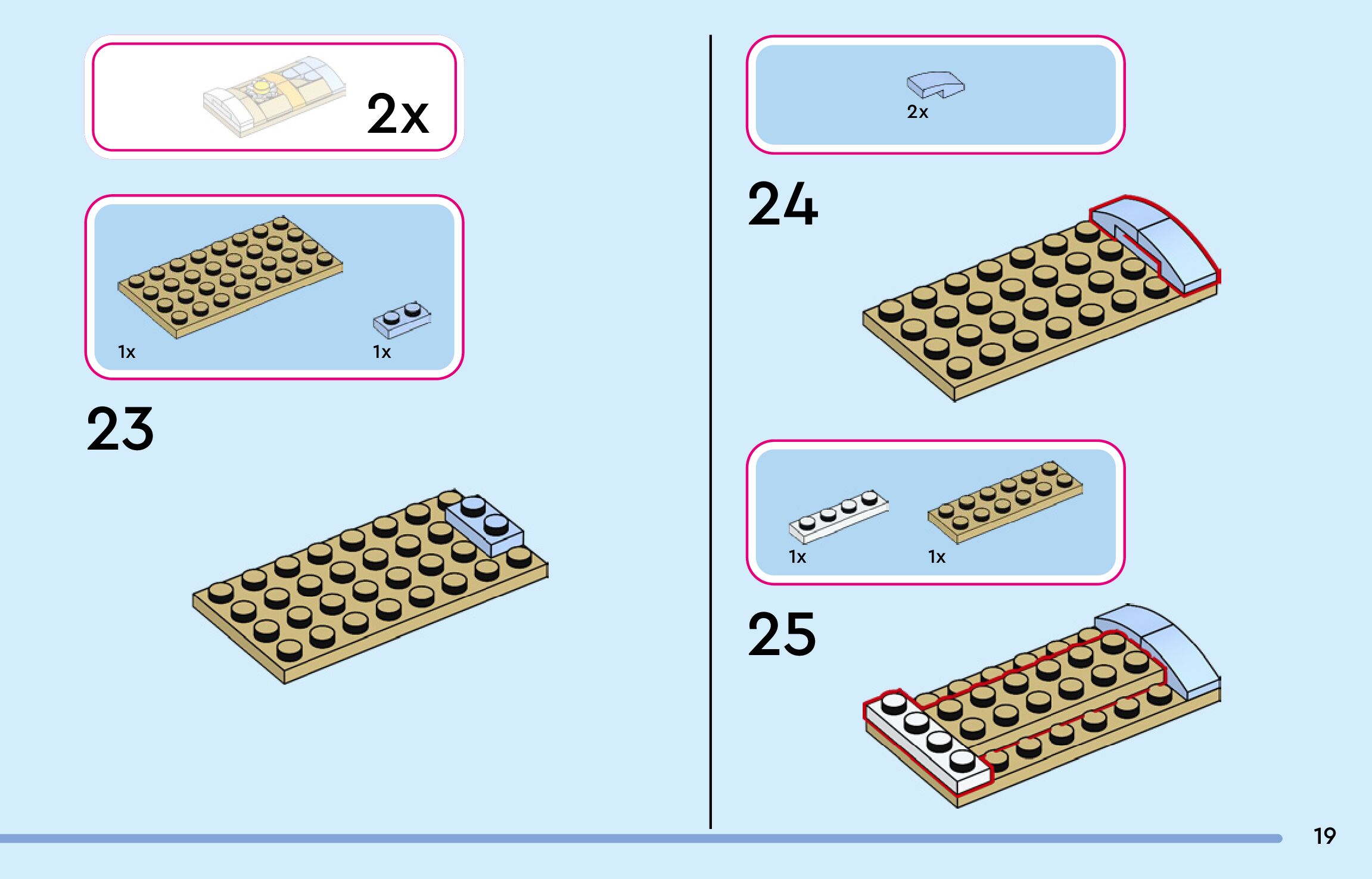 2x

1x
1x

23

2x

24

1x
1x

25

19