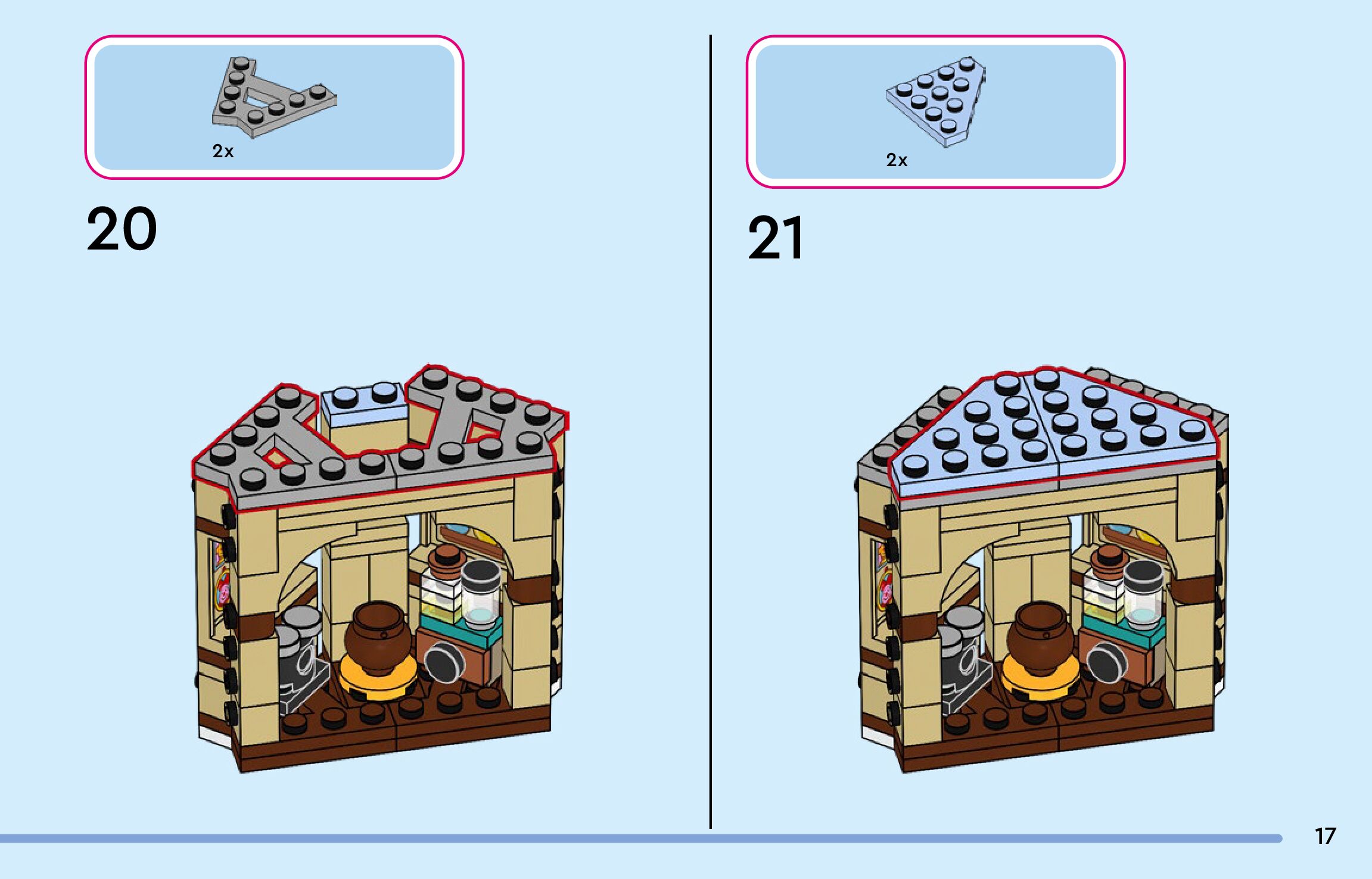 2x

20

2x

21

17