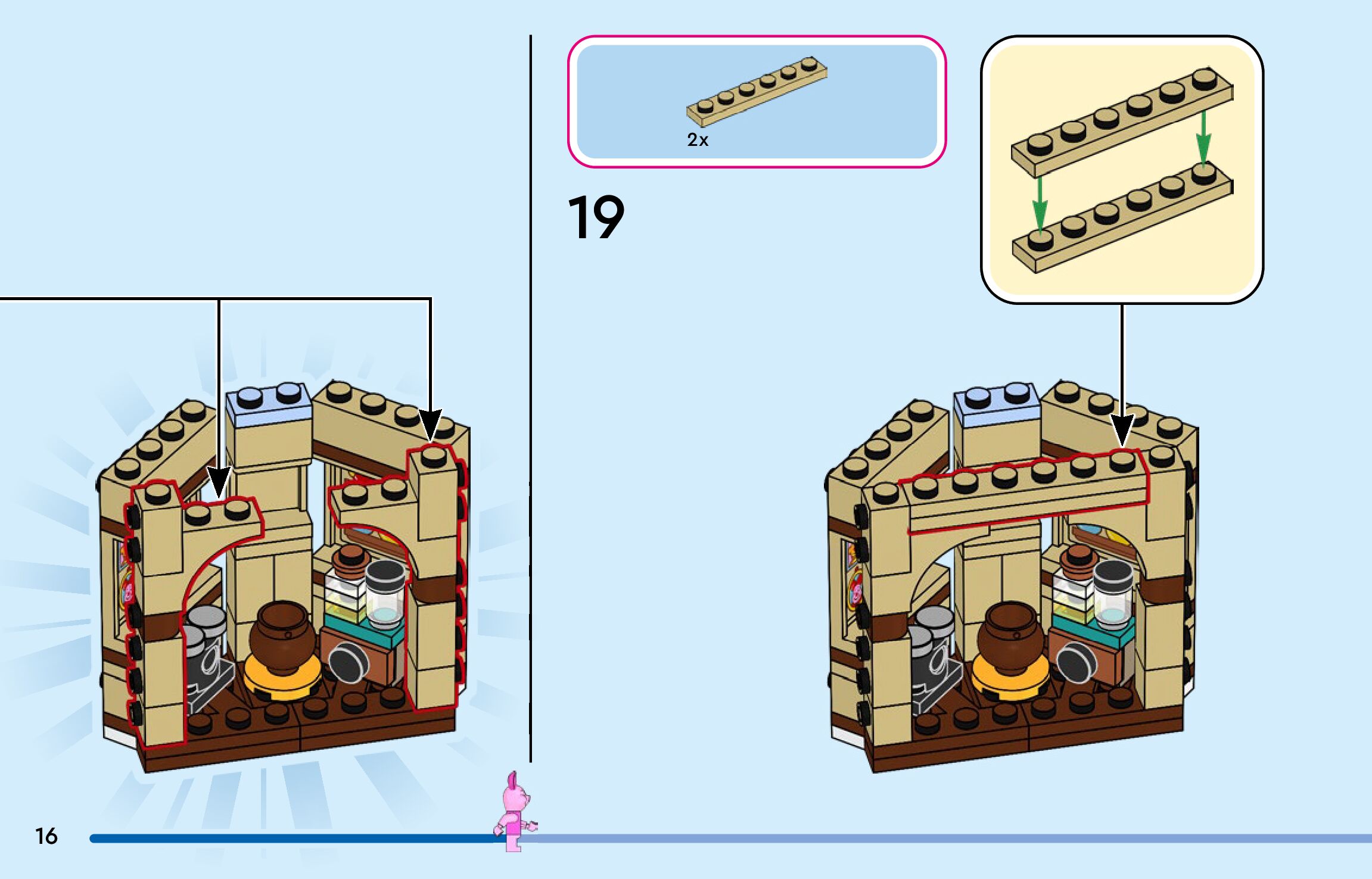 2x

19

16