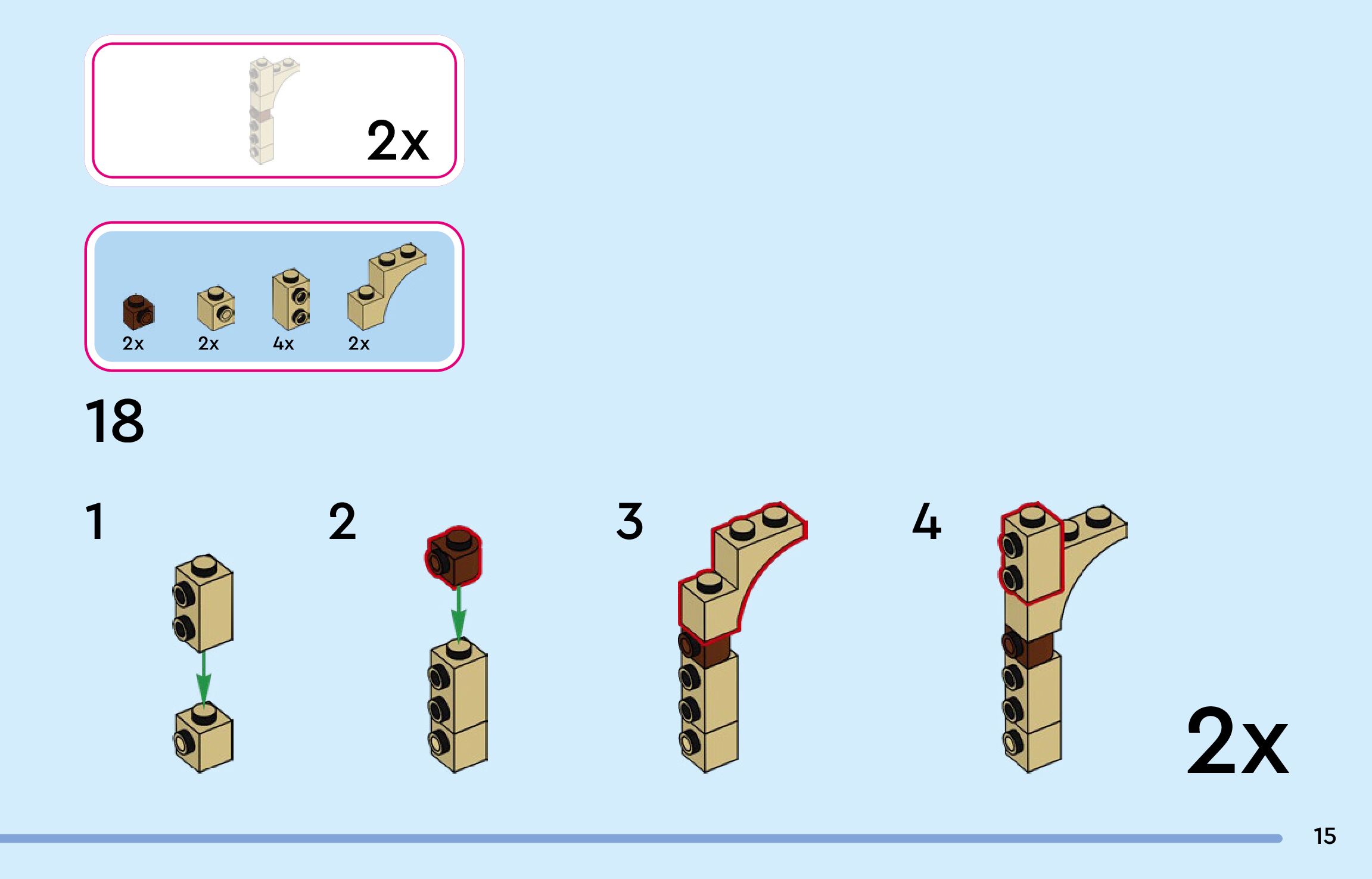 2x

2x 2x 4x 2x

18

1

2

3

4

2x

15