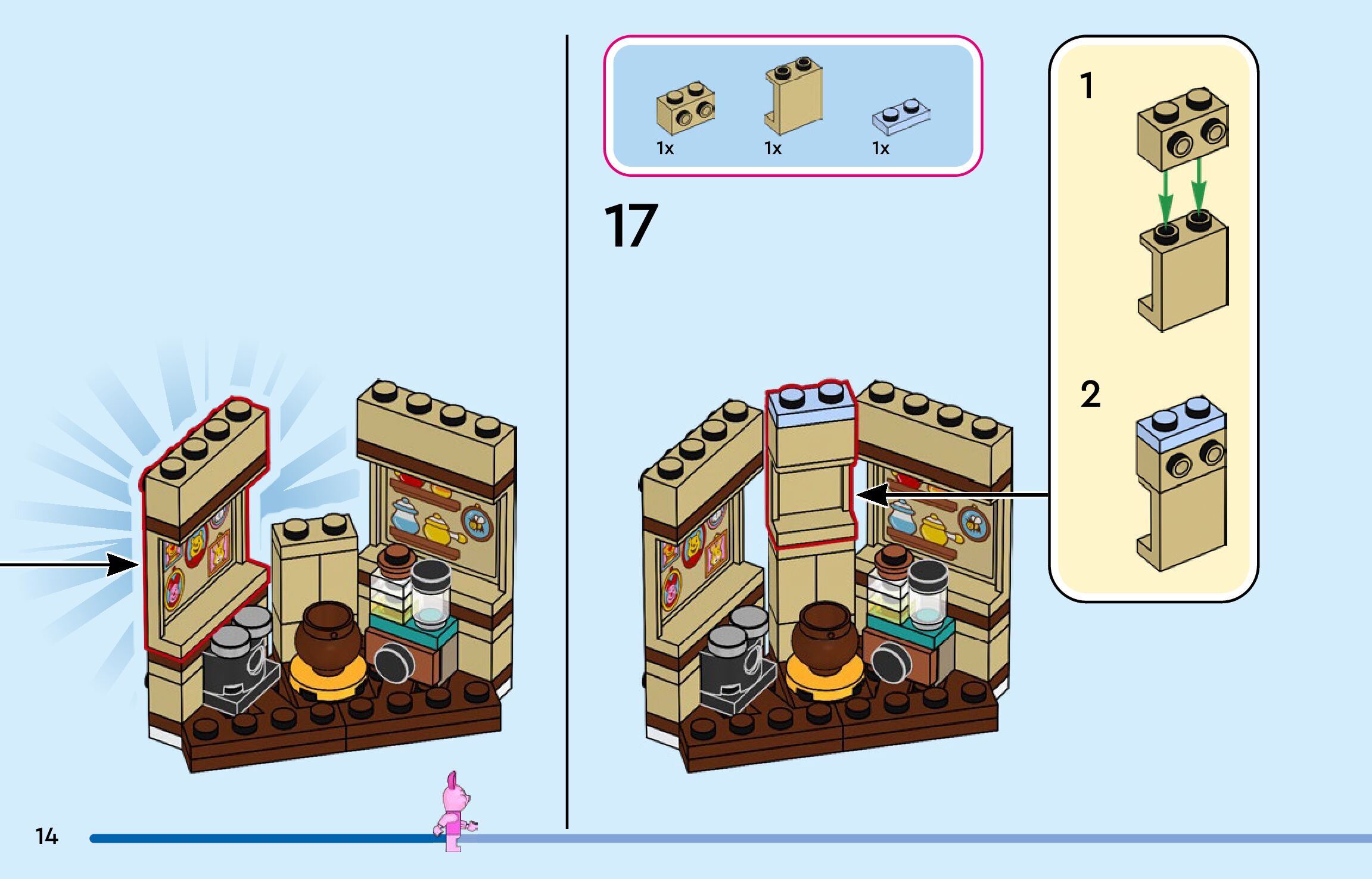 1x 1x 1x

17

1

2

14