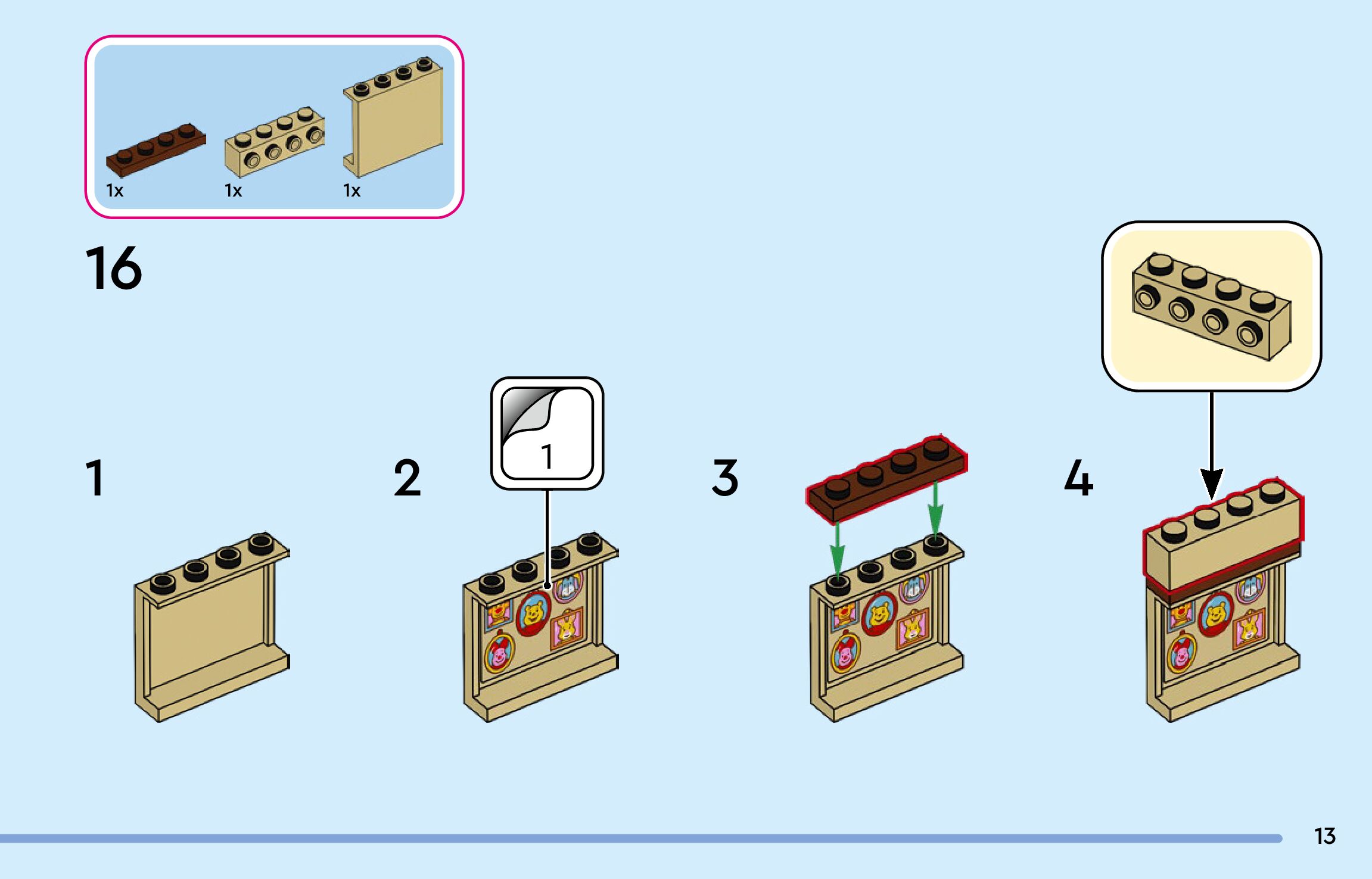 1x
1x
1x

16

1

2

1

3

4

13