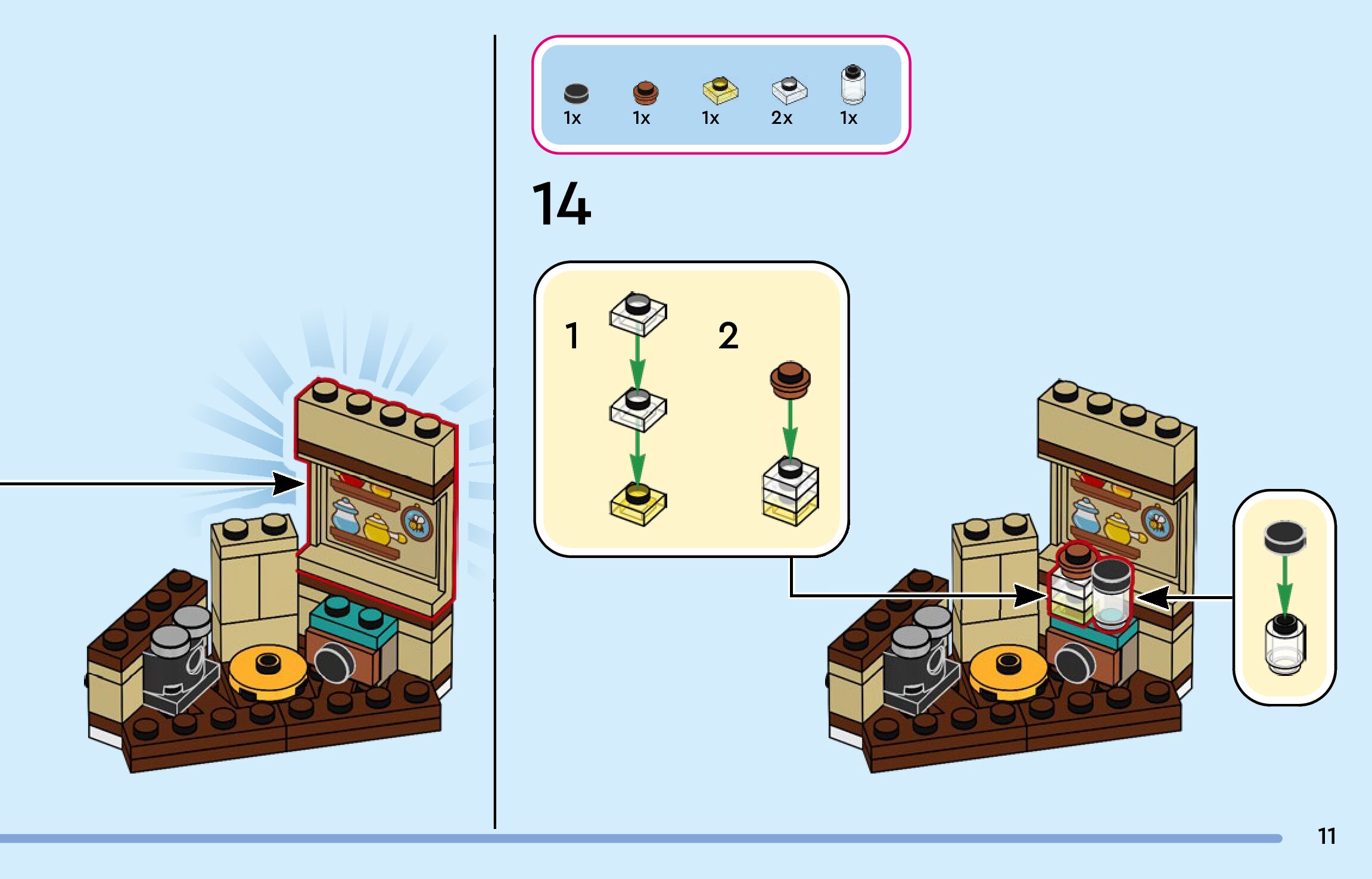 1x 1x 1x 2x 1x

14

1

2

11