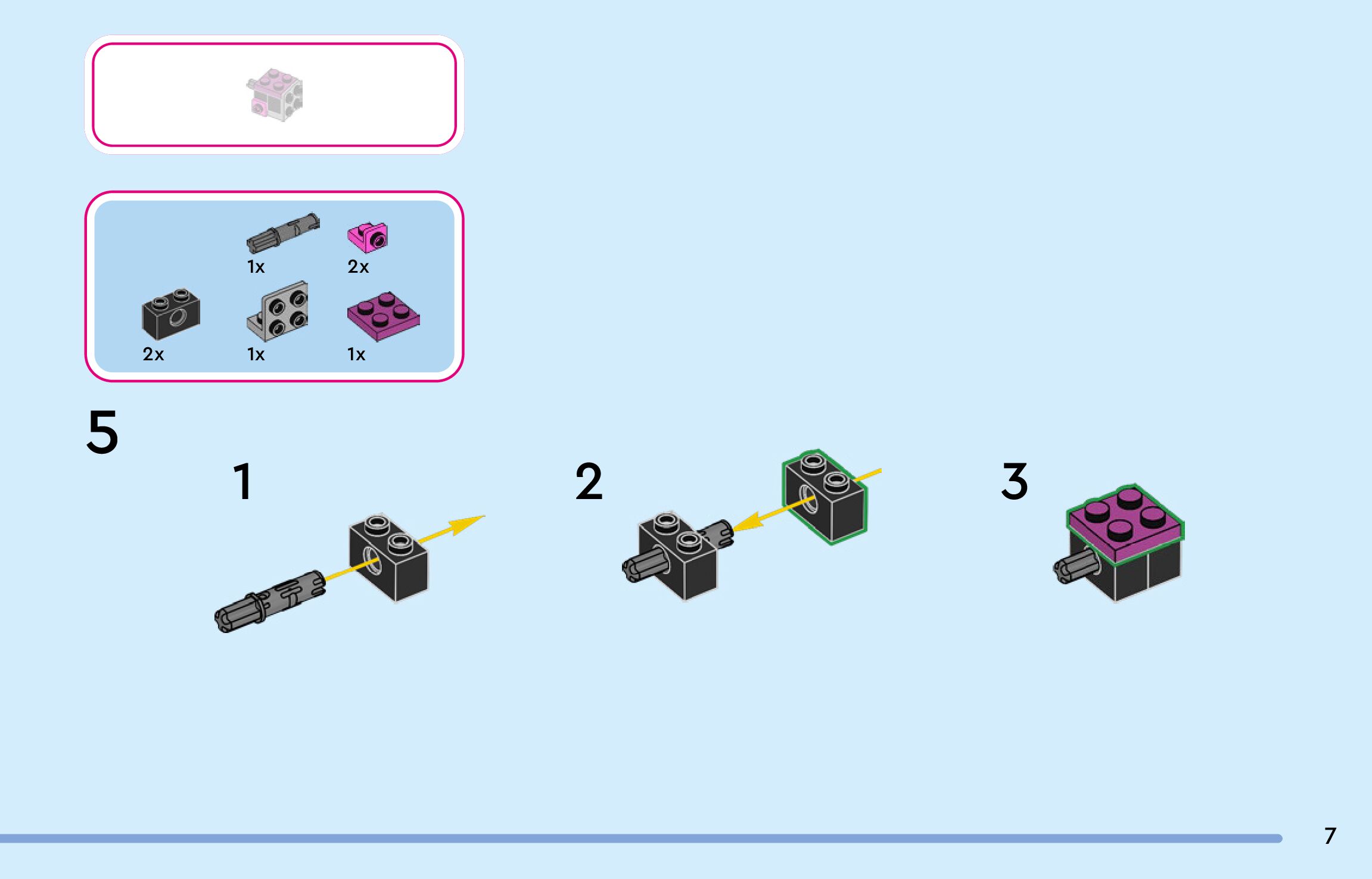 1x
2x
2x
1x
1x

5

1

2

3

7