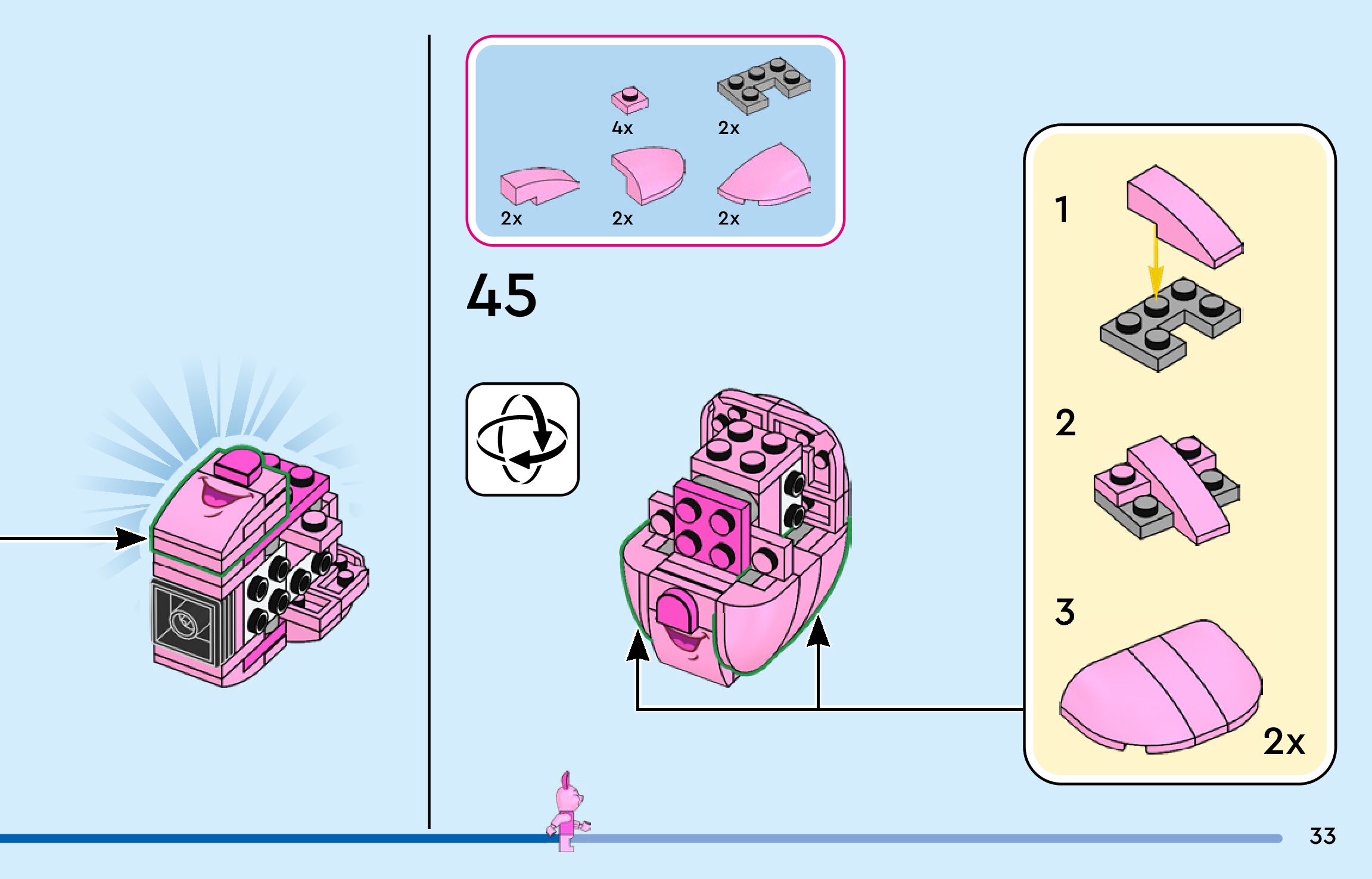 4x 2x
2x 2x 2x

45

1

2

3

2x

33