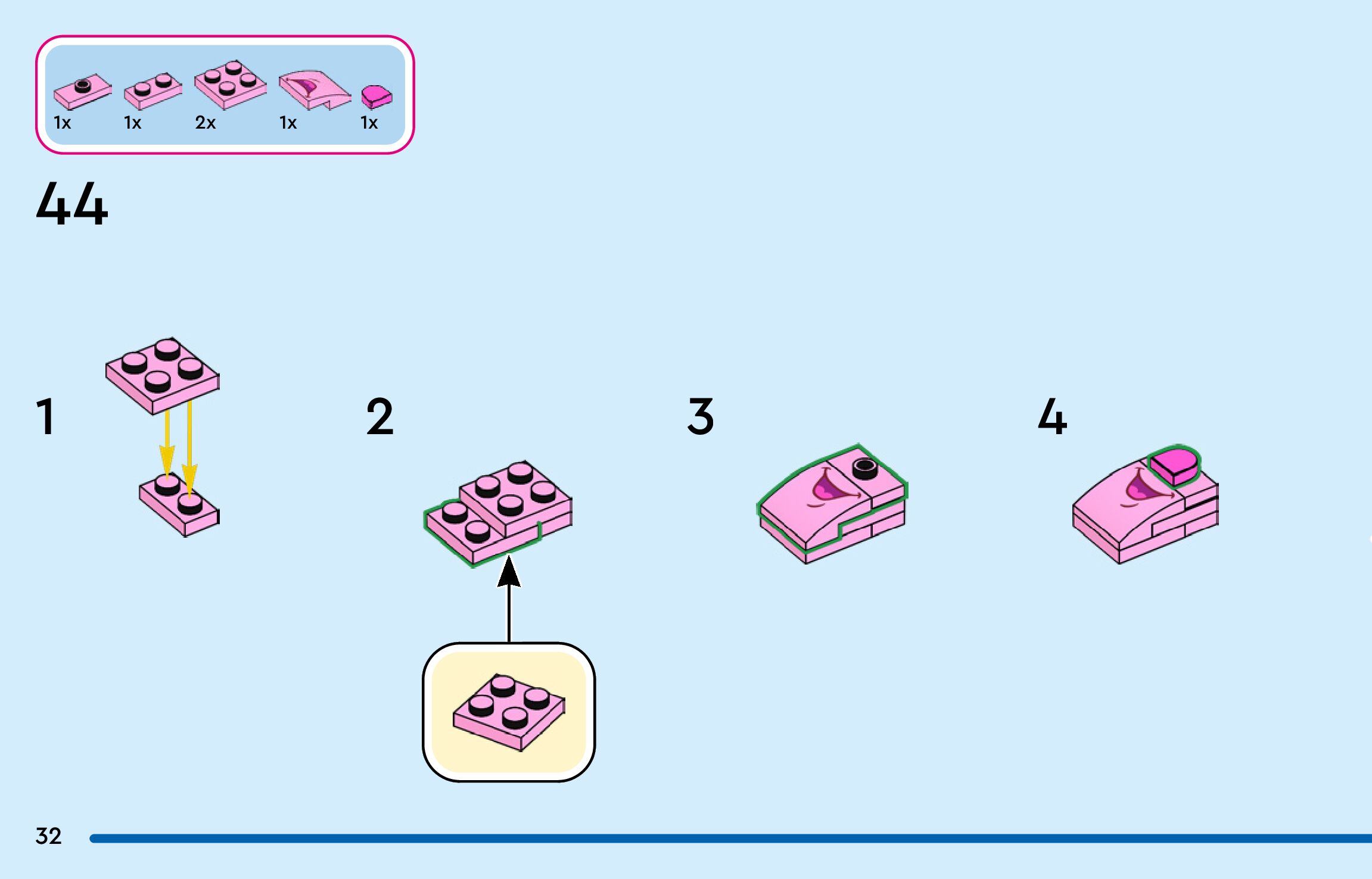 1x 1x 2x 1x 1x

44

1

2

3

4

32