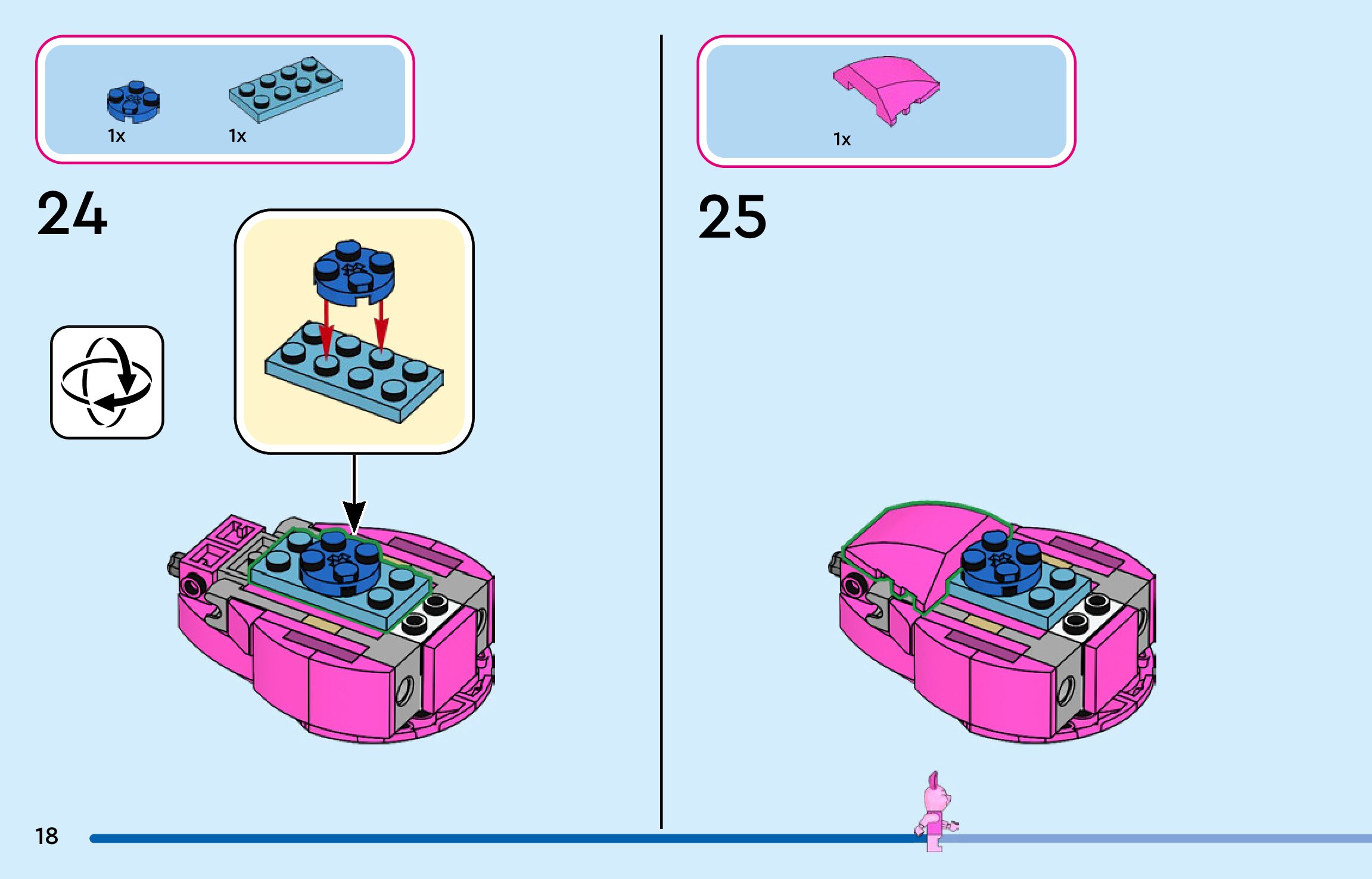 1x 1x

24

1x

25

18