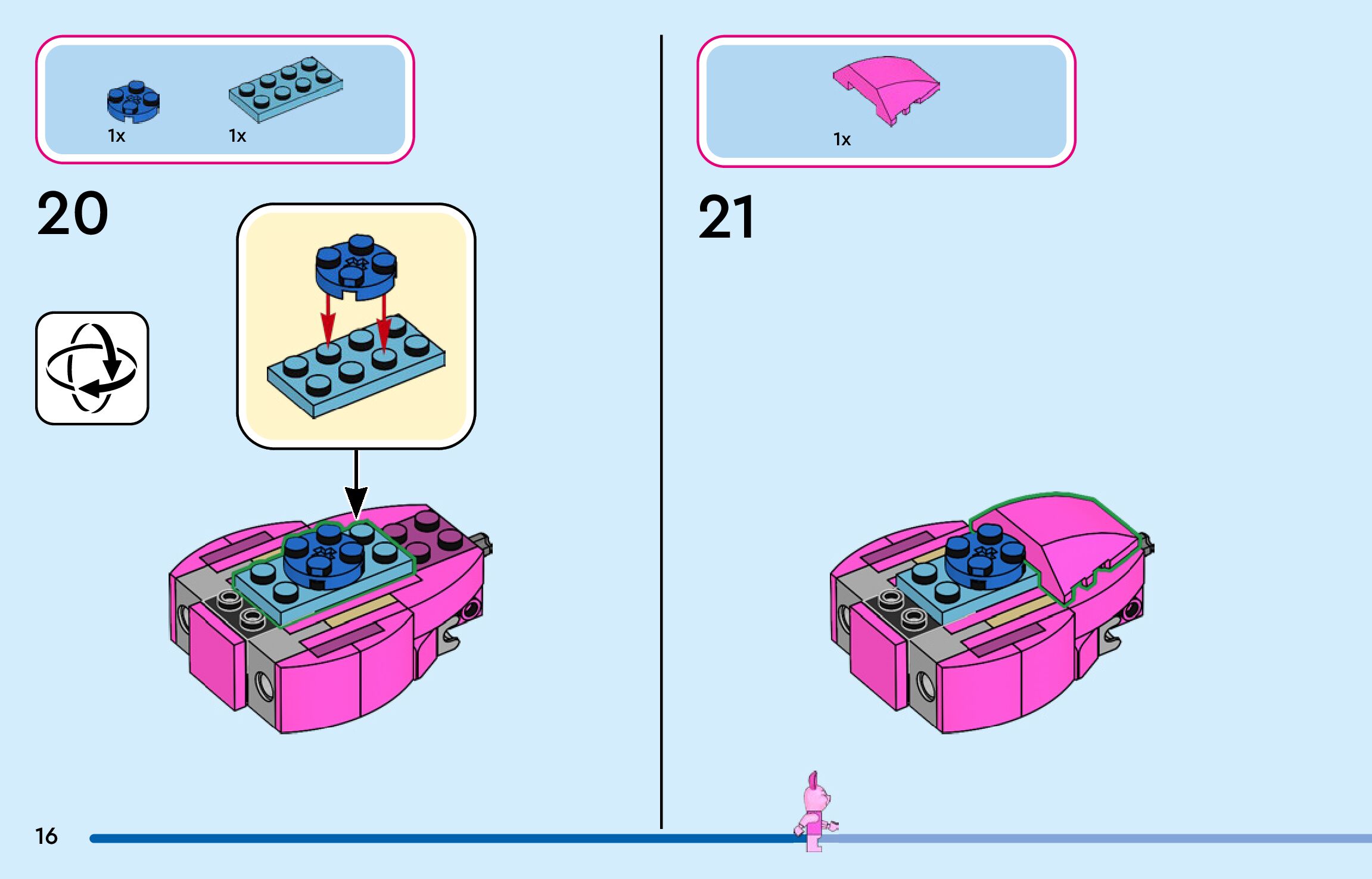 1x 1x

20

1x

21

16