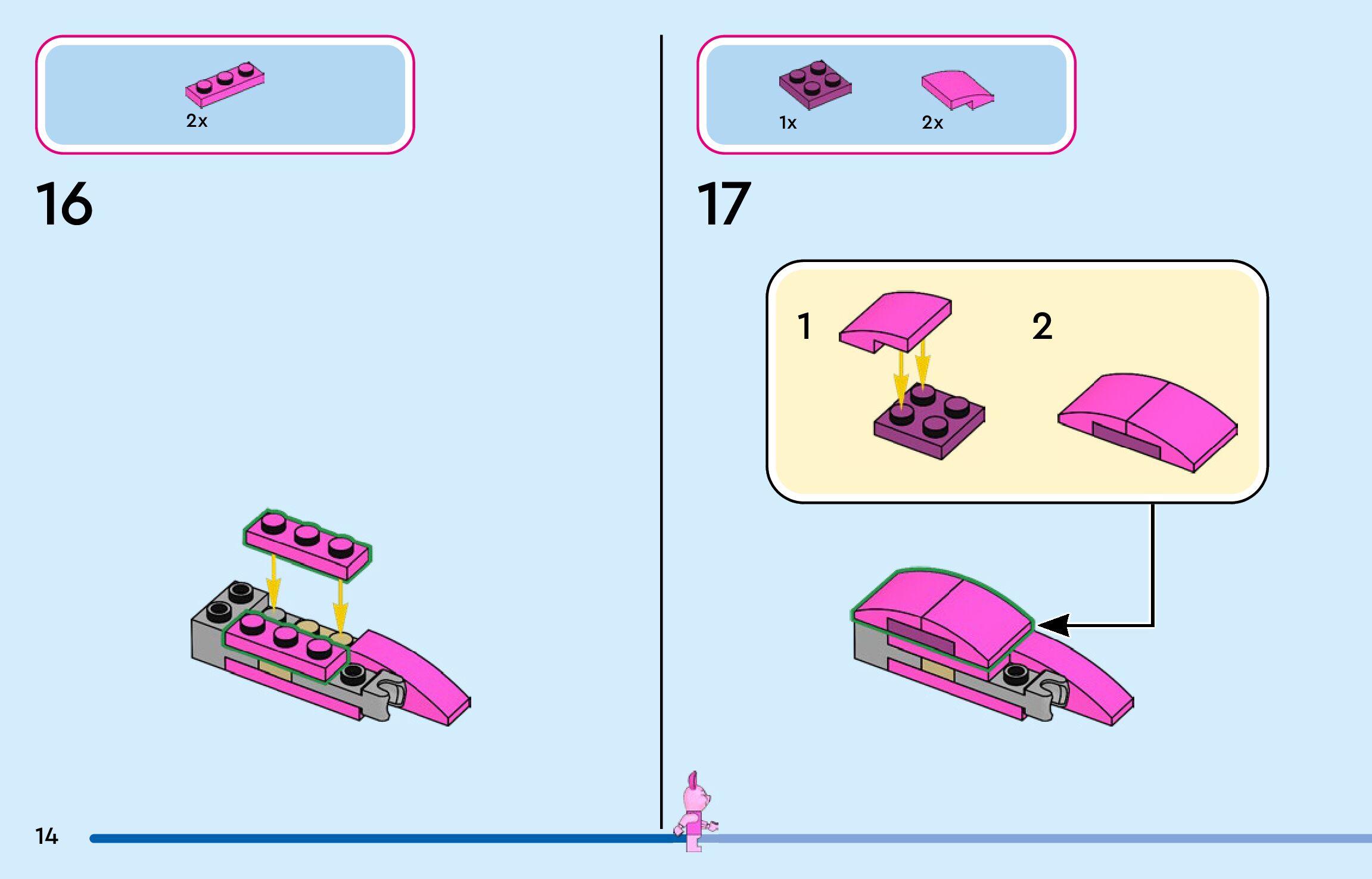 2x

16

1x

2x

17

1

2

14