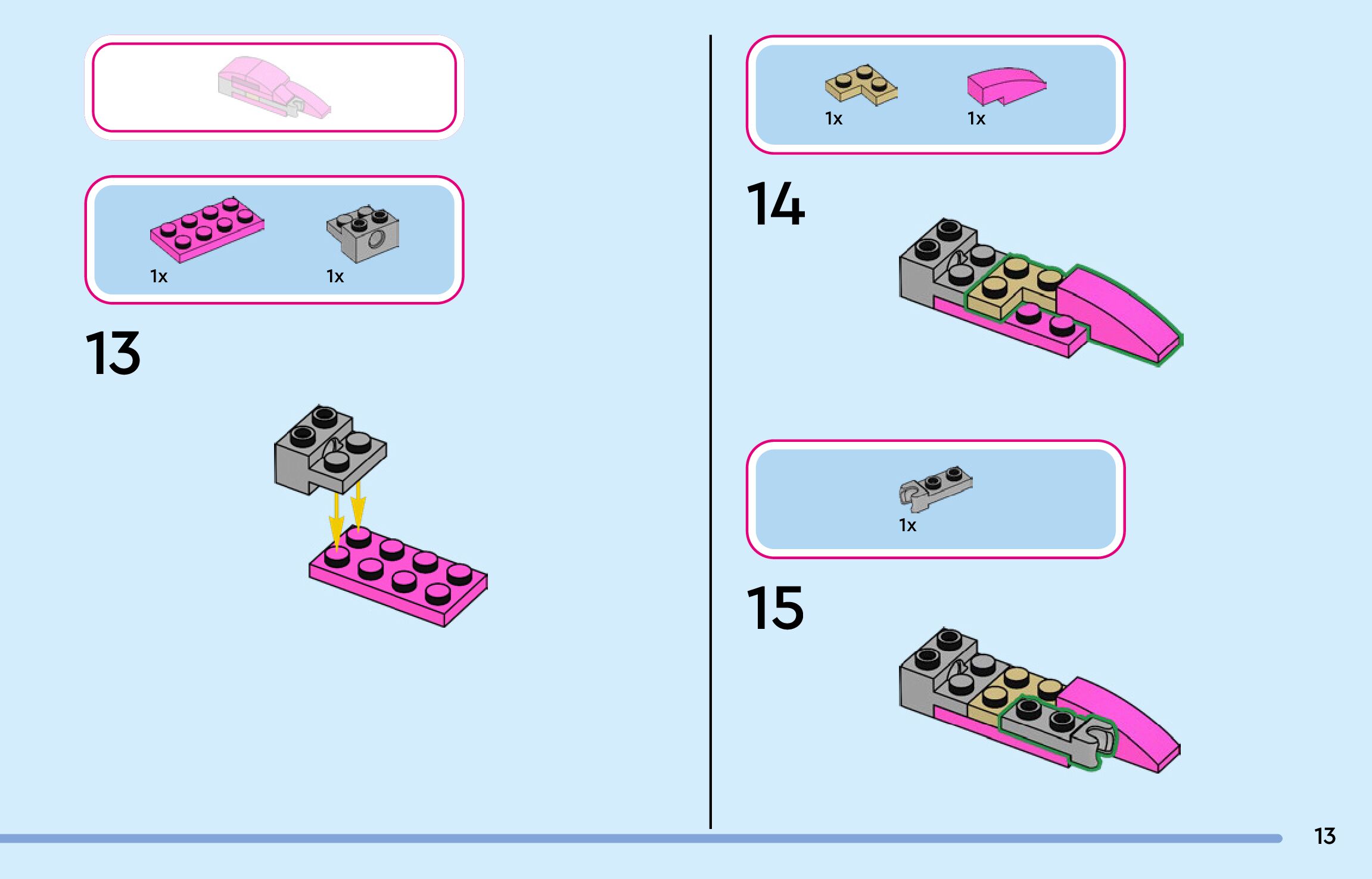 1x

1x

13

1x

1x

14

1x

15

13