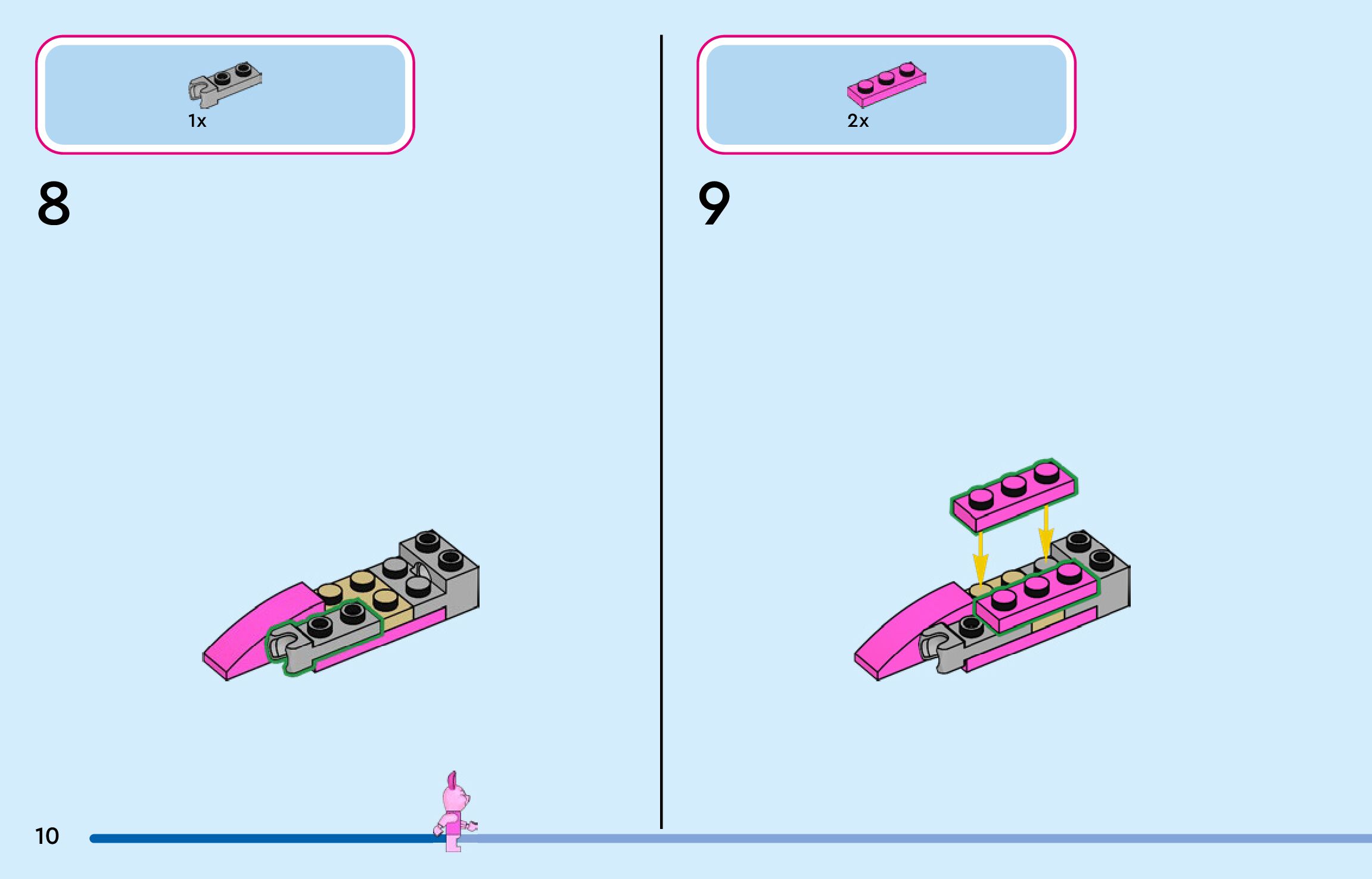 1x

8

2x

9

10