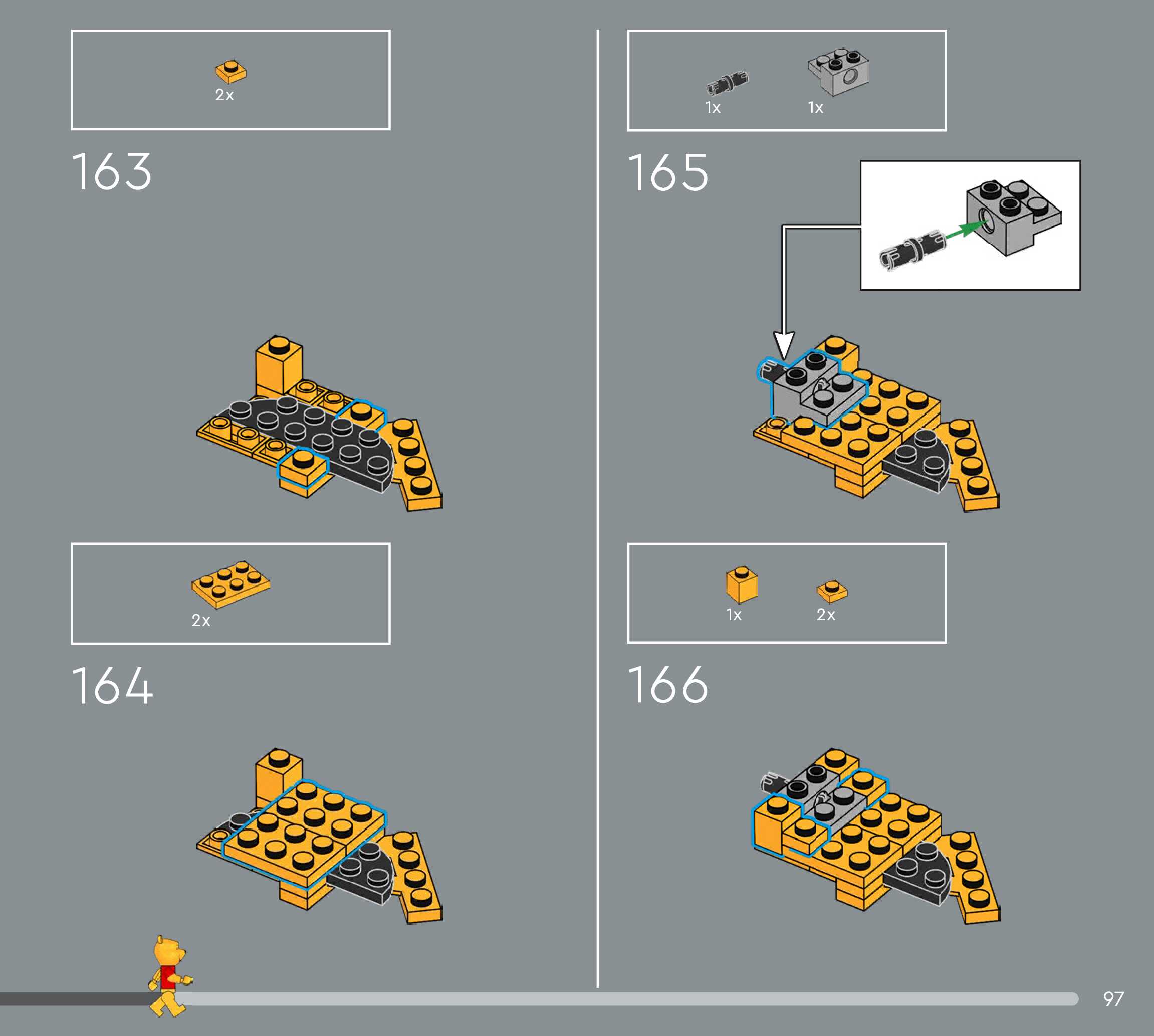 2x

163

2x

164

1x 1x

165

1x 2x

166

97