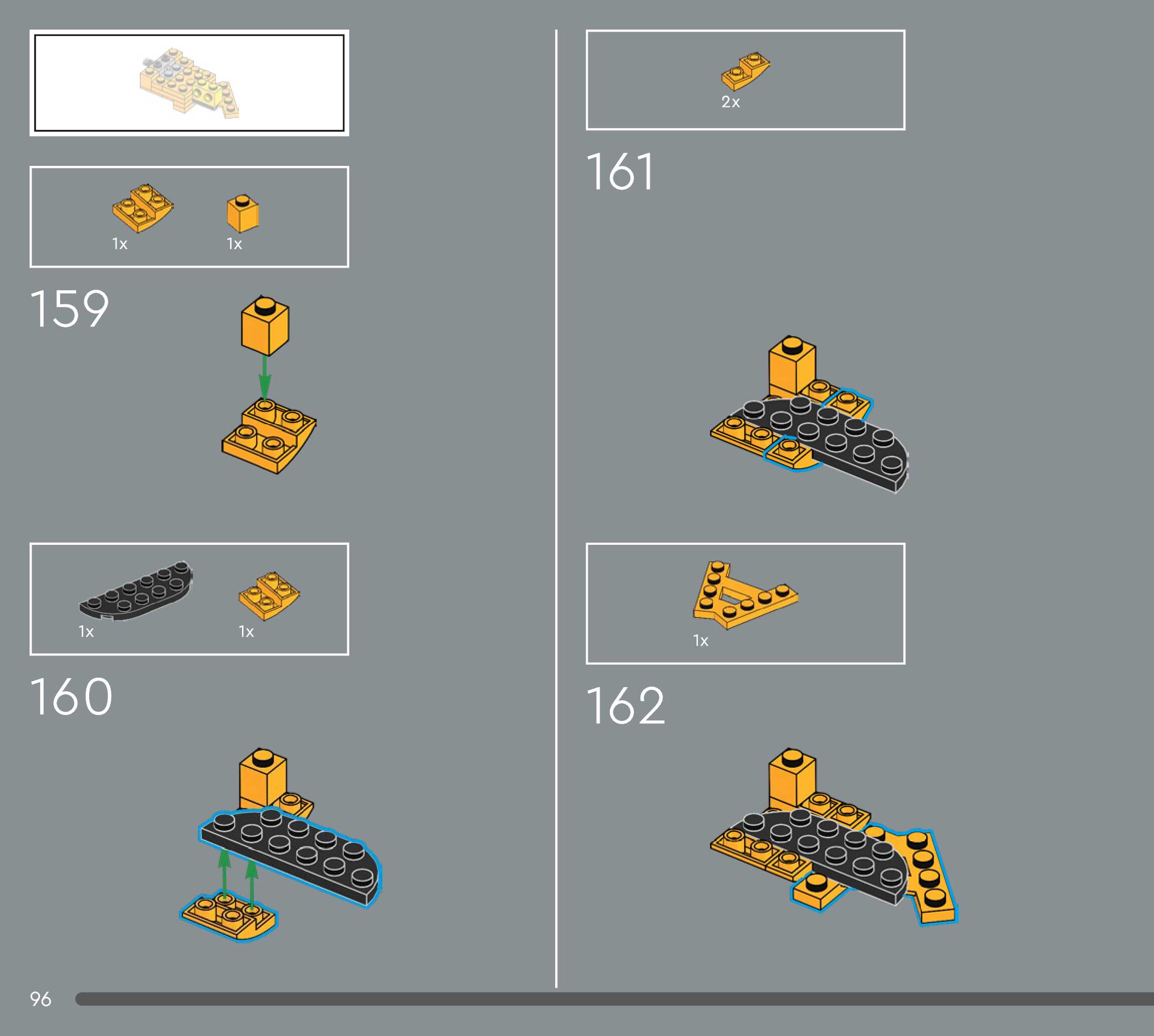 1x 1x

159

1x 1x

160

2x

161

1x

162

96