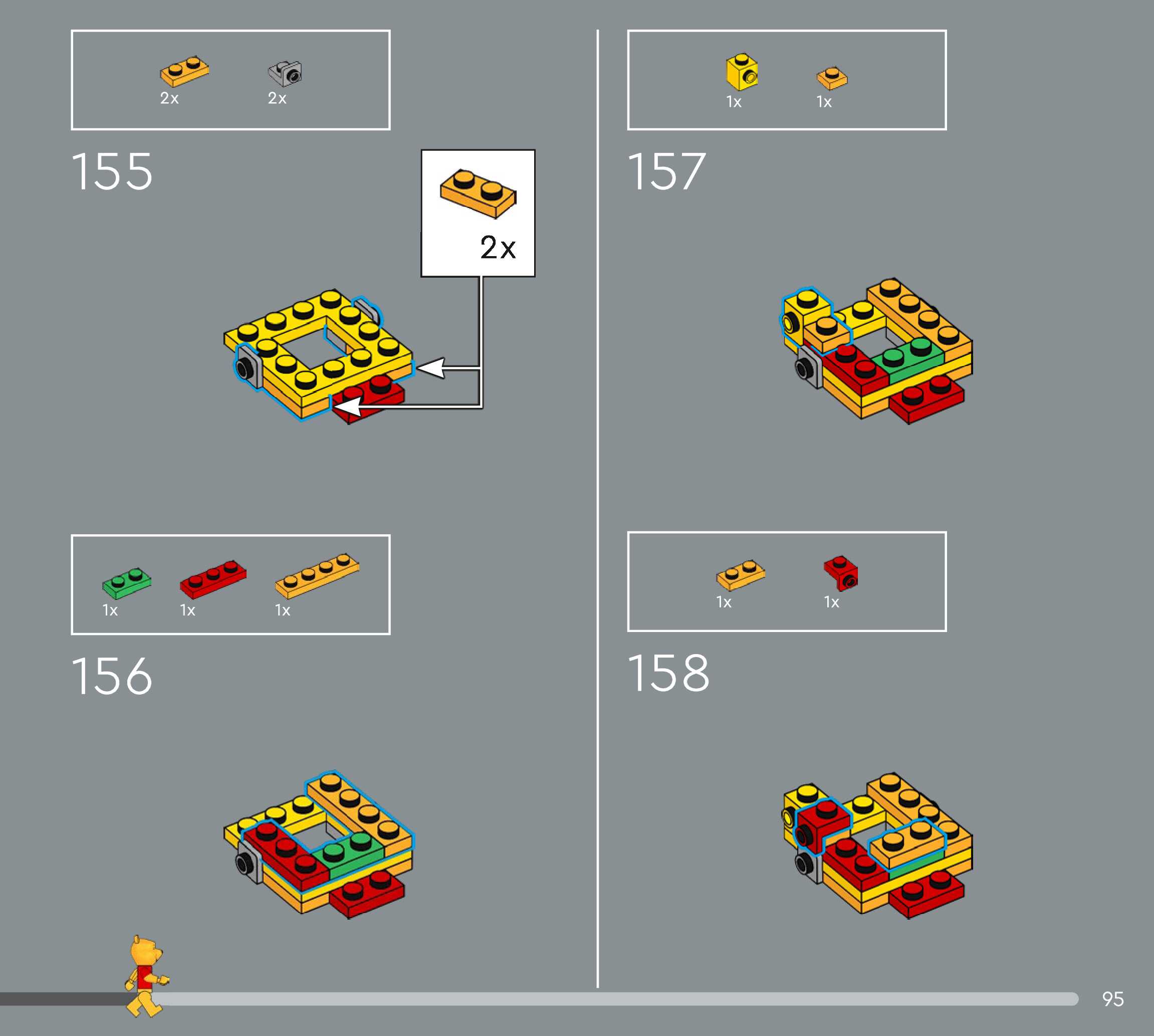 2x 2x

155

2x

1x 1x 1x

156

1x 1x

157

1x 1x

158

95