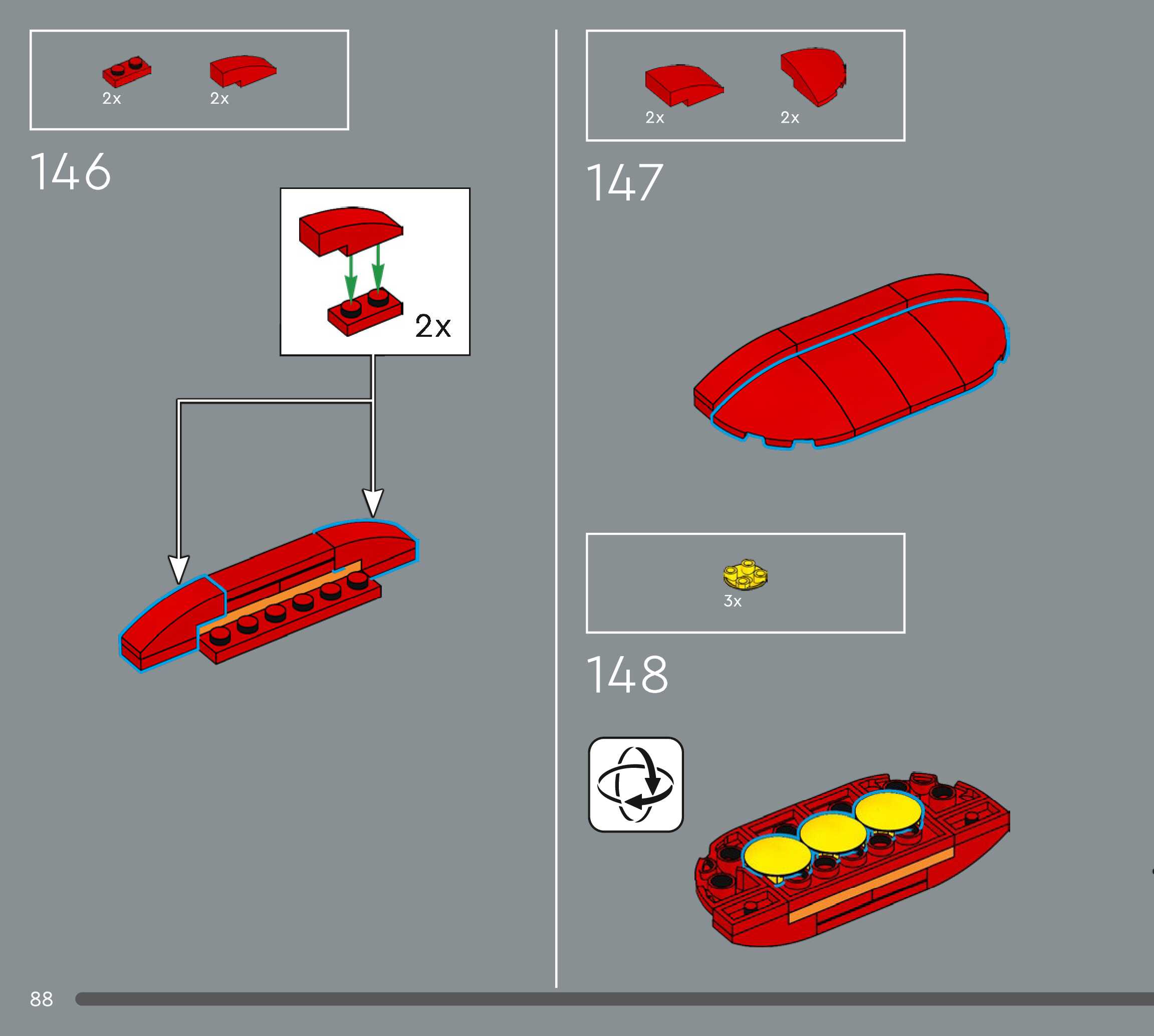 2x
2x

146

2x

2x
2x

147

3x

148

88