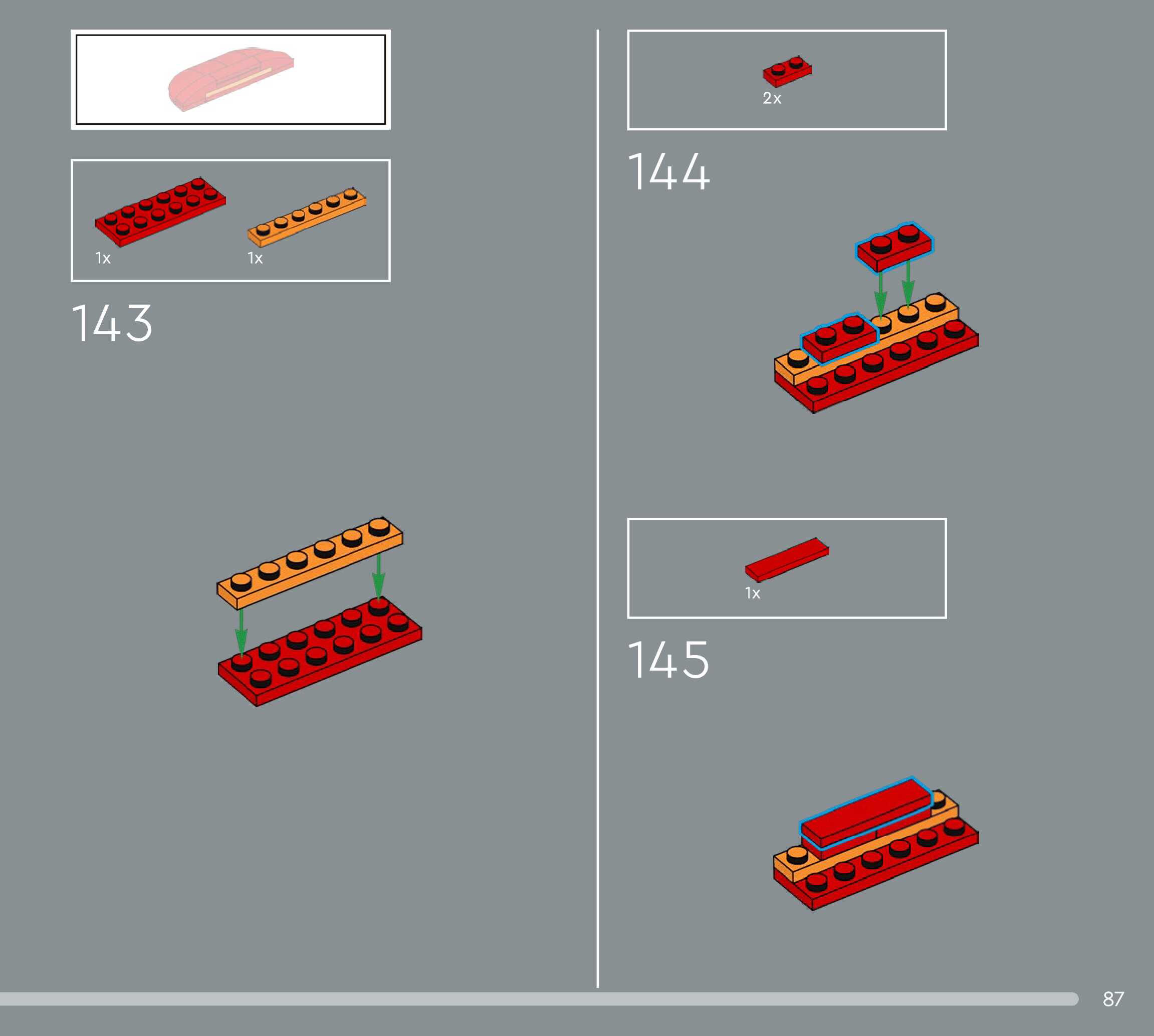 1x

1x

143

2x

144

1x

145

87