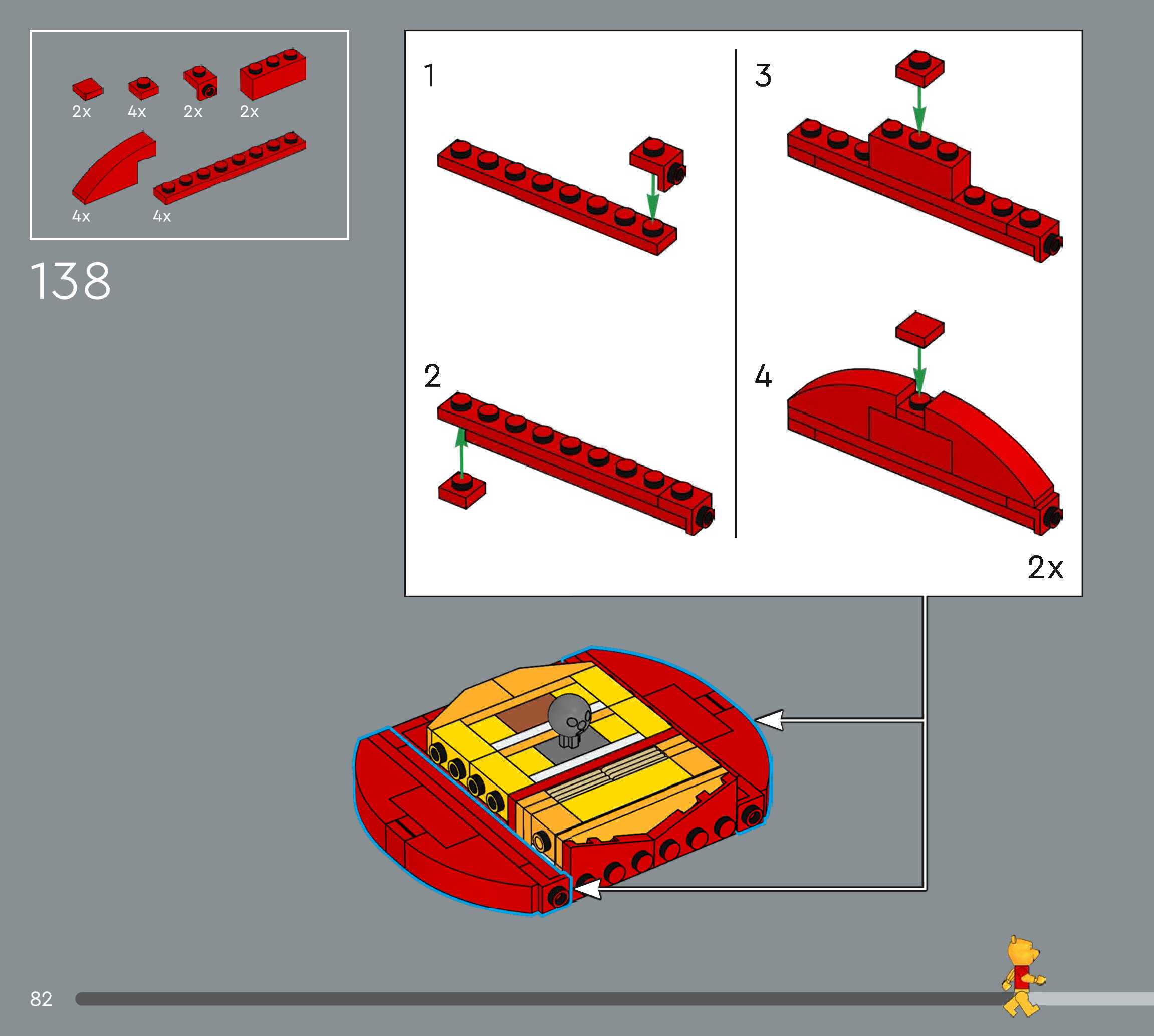 2x 4x 2x 2x

4x 4x

138

1

2

3

4

2x

82