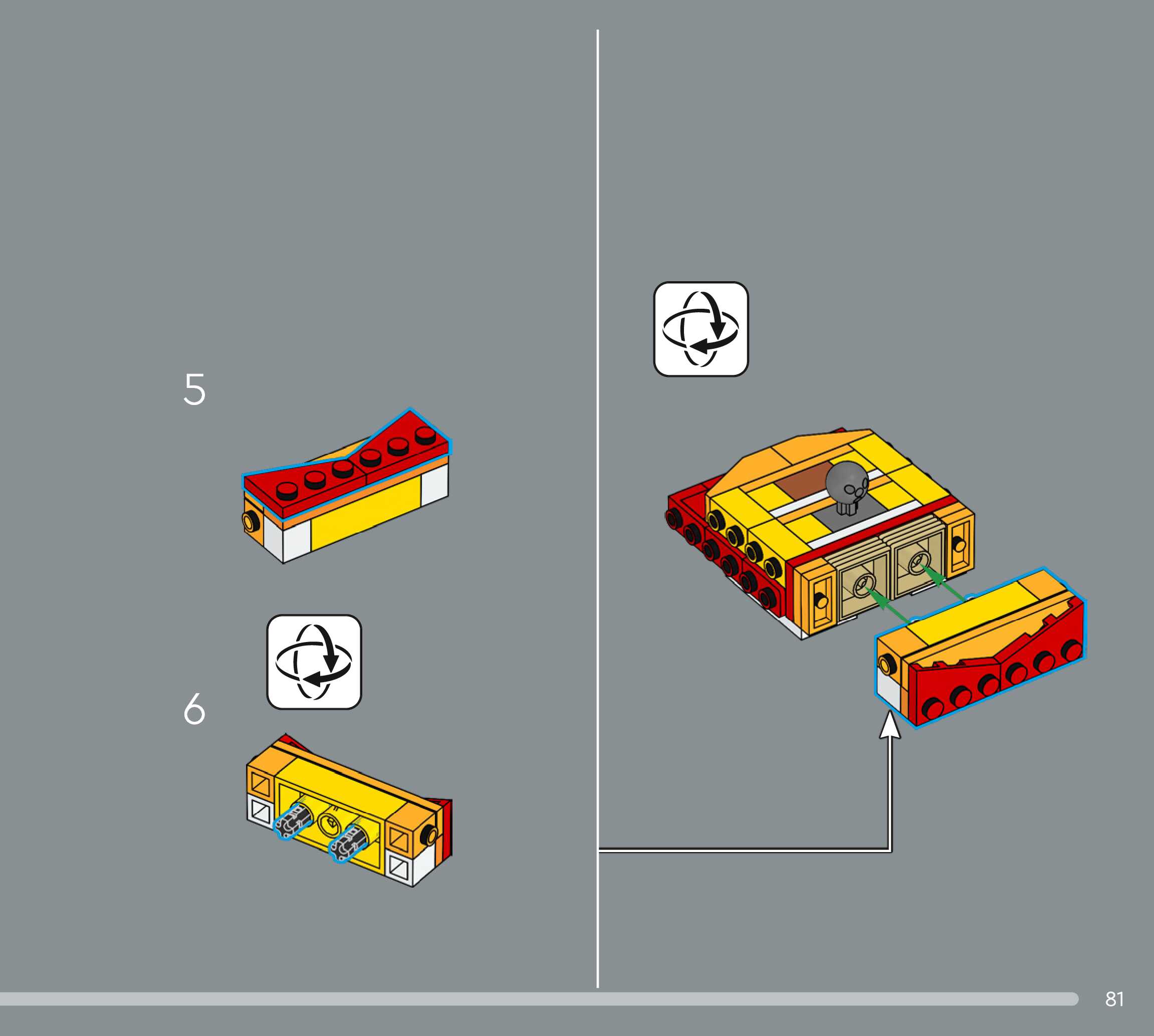 5

6

81