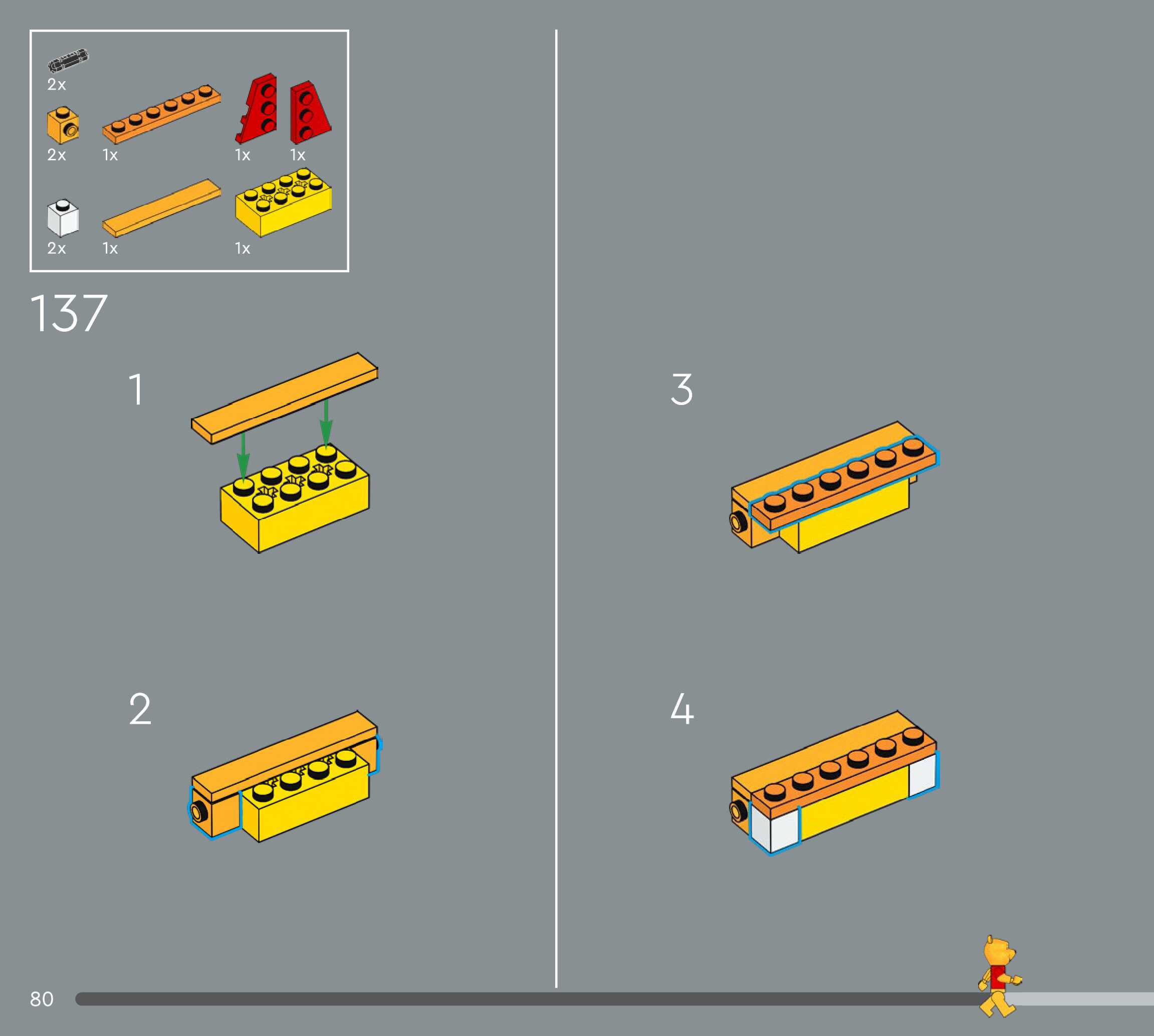 2x
2x
1x
1x
1x
2x
1x
1x

137

1

2

3

4

80